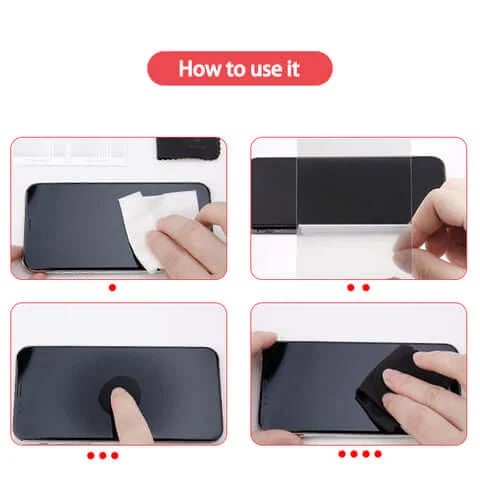 How to use it