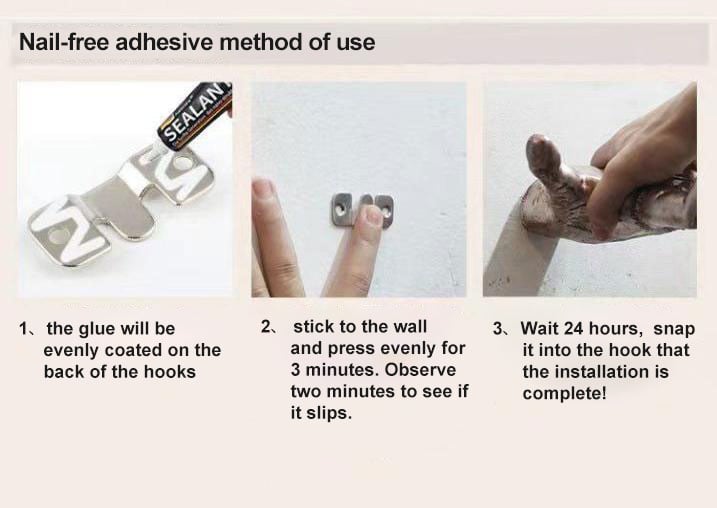 Nail-free adhesive method of use

SEALAN

1、the glue will be evenly coated on the back of the hooks

2、 stick to the wall and press evenly for 3 minutes. Observe two minutes to see if it slips.

3、Wait 24 hours, snap it into the hook that the installation is complete!