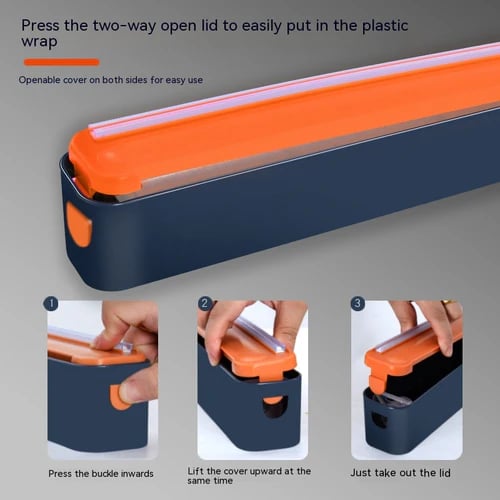 Press the two-way open lid to easily put in the plastic wrap

Openable cover on both sides for easy use

1

Press the buckle inwards

2

Lift the cover upward at the same time

3

Just take out the lid