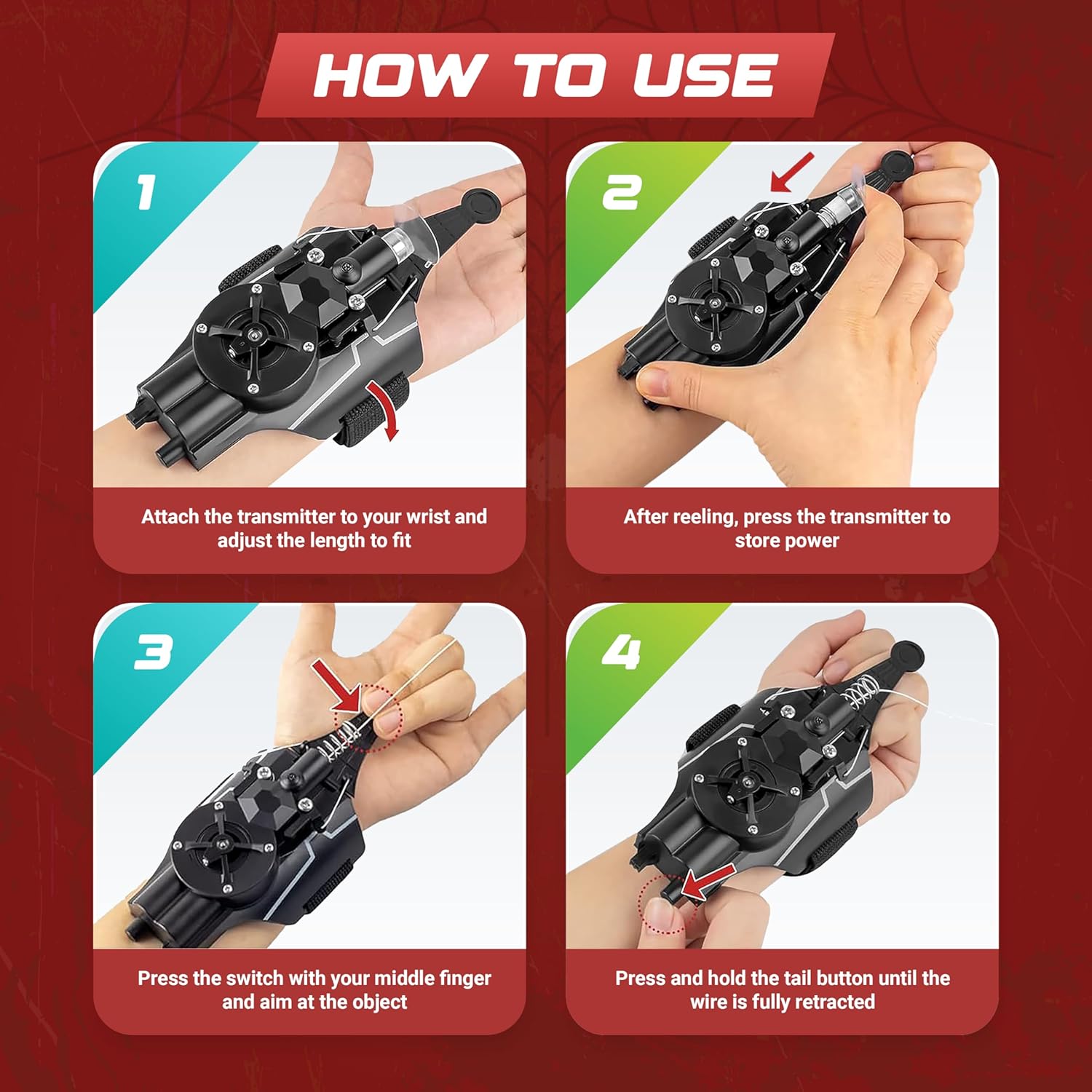 HOW TO USE

1

Attach the transmitter to your wrist and adjust the length to fit

2

After reeling, press the transmitter to store power

3

Press the switch with your middle finger and aim at the object

4

Press and hold the tail button until the wire is fully retracted