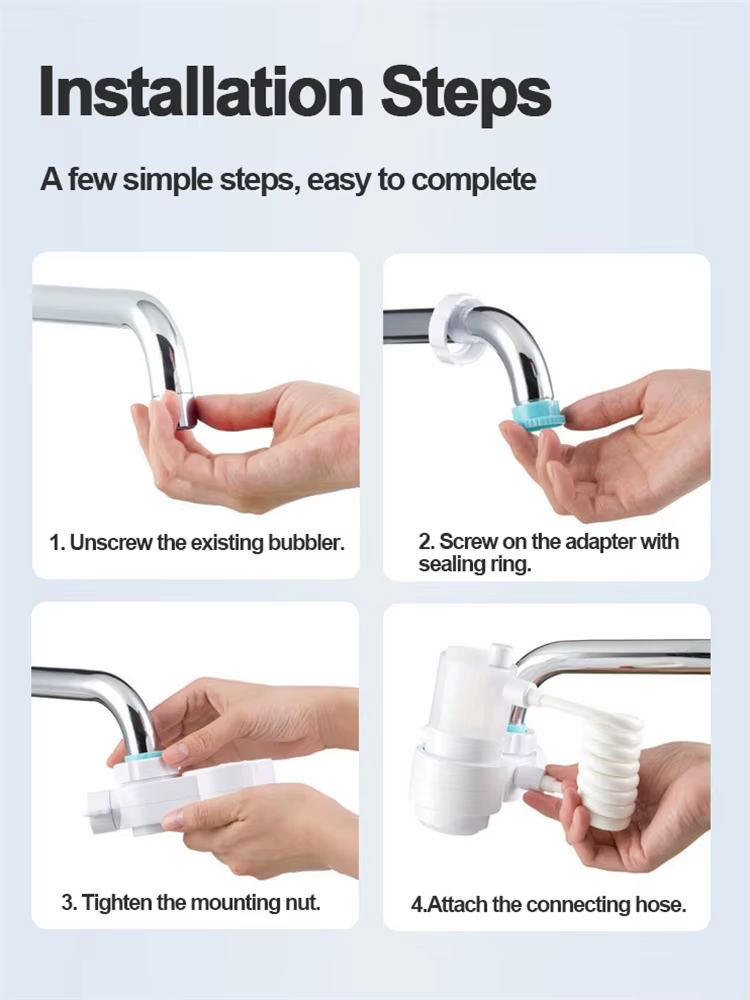 Installation Steps

A few simple steps, easy to complete

1. Unscrew the existing bubbler.

2. Screw on the adapter with sealing ring.

3. Tighten the mounting nut.

4.Attach the connecting hose.