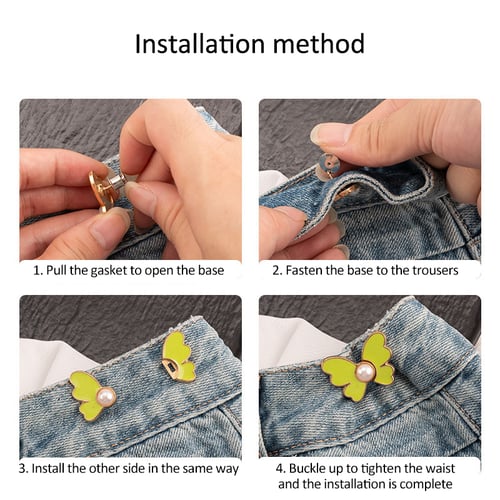 Installation method

1. Pull the gasket to open the base

2. Fasten the base to the trousers

3. Install the other side in the same way

4. Buckle up to tighten the waist and the installation is complete