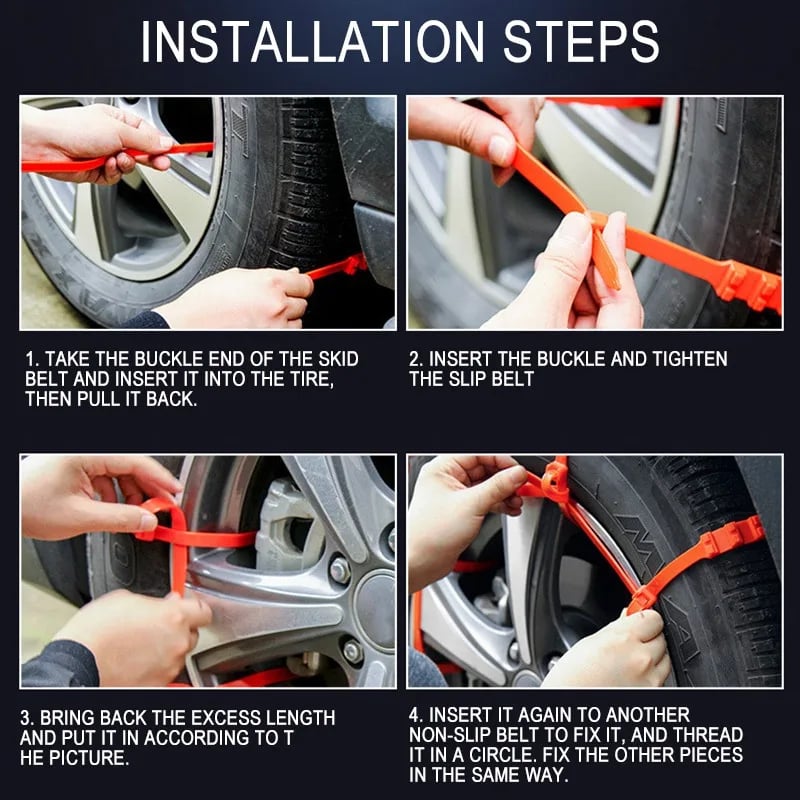 INSTALLATION STEPS

1. TAKE THE BUCKLE END OF THE SKID BELT AND INSERT IT INTO THE TIRE, THEN PULL IT BACK.

2. INSERT THE BUCKLE AND TIGHTEN THE SLIP BELT

3. BRING BACK THE EXCESS LENGTH AND PUT IT IN ACCORDING TO T HE PICTURE.

4. INSERT IT AGAIN TO ANOTHER NON-SLIP BELT TO FIX IT, AND THREAD IT IN A CIRCLE. FIX THE OTHER PIECES IN THE SAME WAY.