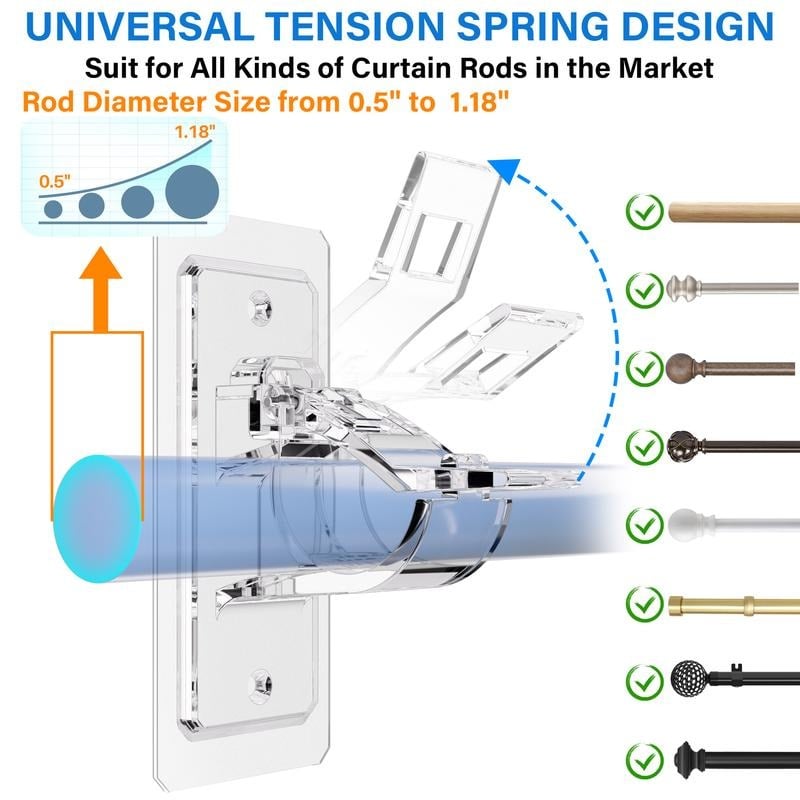 UNIVERSAL TENSION SPRING DESIGN

Suit for All Kinds of Curtain Rods in the Market

Rod Diameter Size from 0.5" to 1.18"

1.18"

0.5"