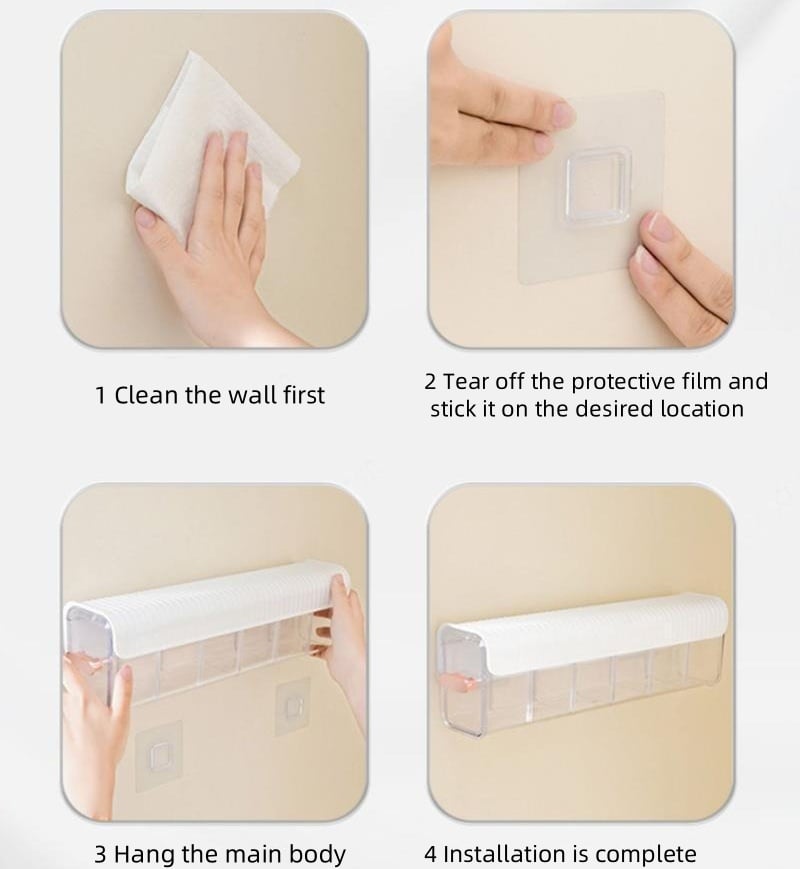 1 Clean the wall first

2 Tear off the protective film and stick it on the desired location

3 Hang the main body

4 Installation is complete