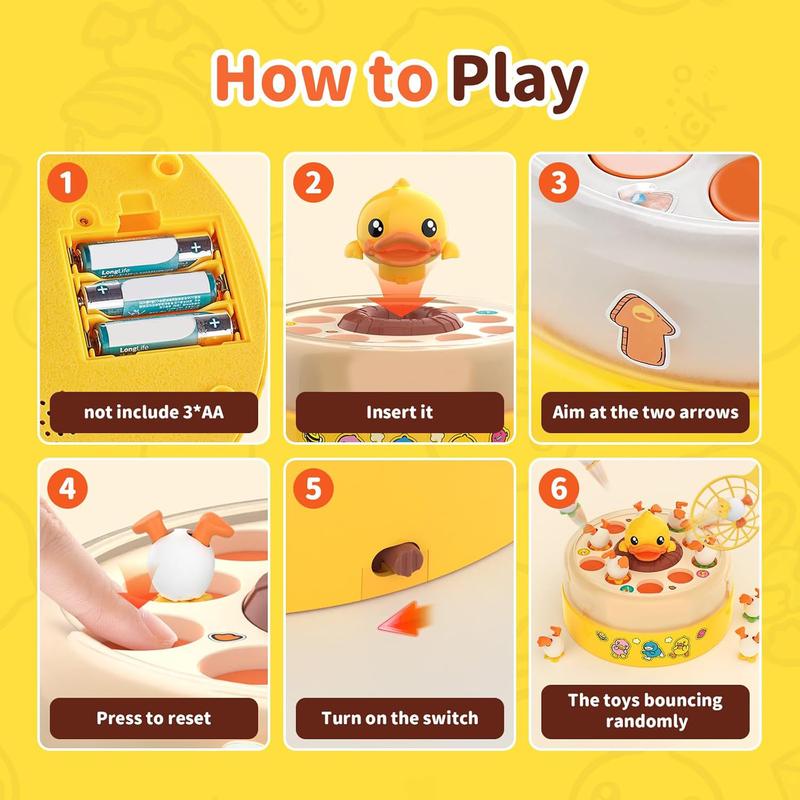 How to Play

1
LongLife
LongLife
not include 3*AA

2
Insert it

3
Aim at the two arrows

4
Press to reset

5
Turn on the switch

6
The toys bouncing randomly