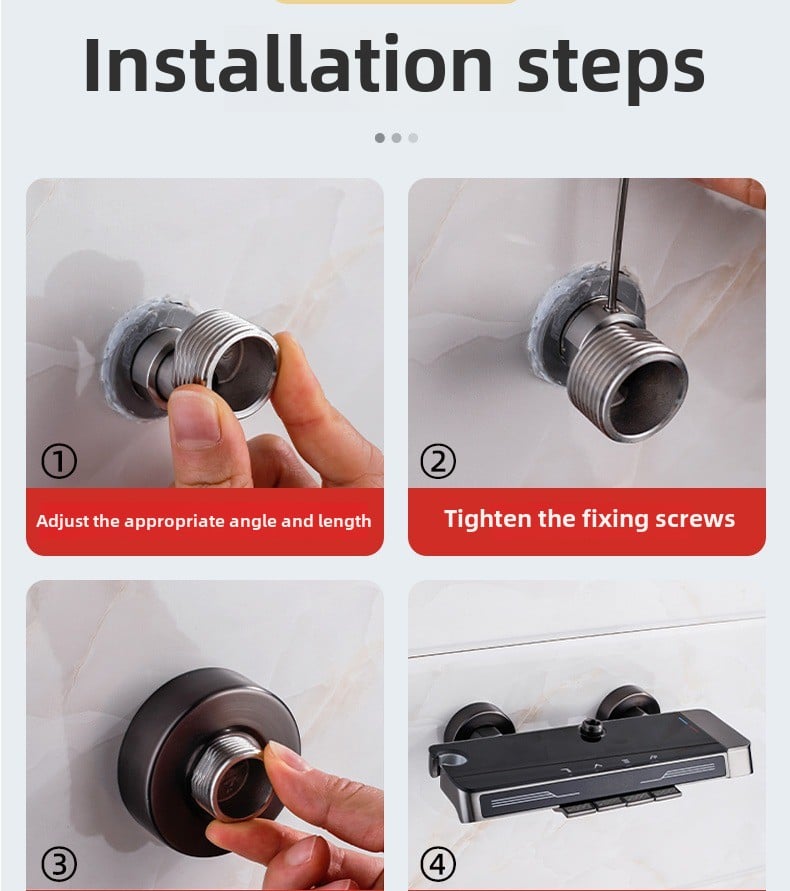 Installation steps

①

Adjust the appropriate angle and length

②

Tighten the fixing screws

③

④