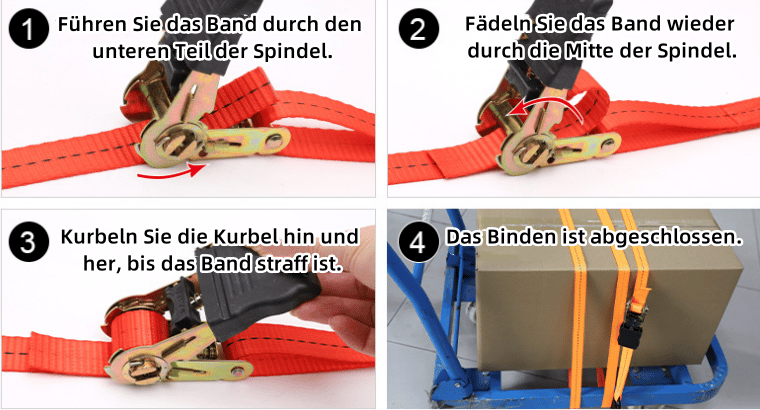 1 Führen Sie das Band durch den unteren Teil der Spindel.

2 Fädeln Sie das Band wieder durch die Mitte der Spindel.

3 Kurbeln Sie die Kurbel hin und her, bis das Band straff ist.

4 Das Binden ist abgeschlossen.