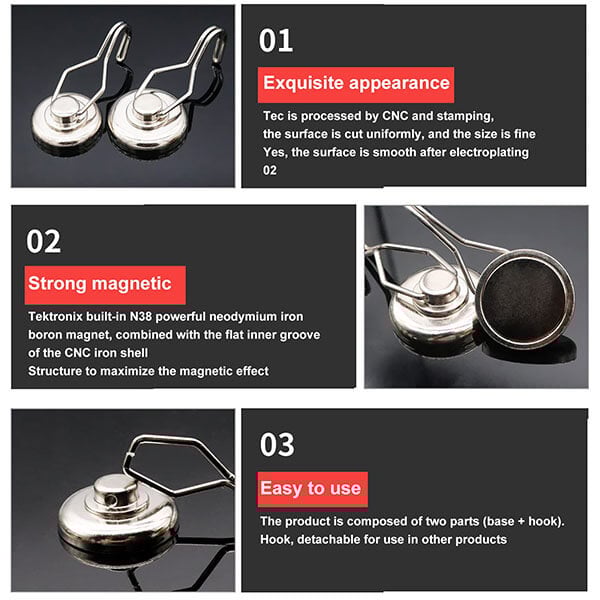 01

Exquisite appearance

Tec is processed by CNC and stamping, the surface is cut uniformly, and the size is fine
Yes, the surface is smooth after electroplating
02

02

Strong magnetic

Tektronix built-in N38 powerful neodymium iron boron magnet, combined with the flat inner groove of the CNC iron shell
Structure to maximize the magnetic effect

03

Easy to use

The product is composed of two parts (base + hook).
Hook, detachable for use in other products