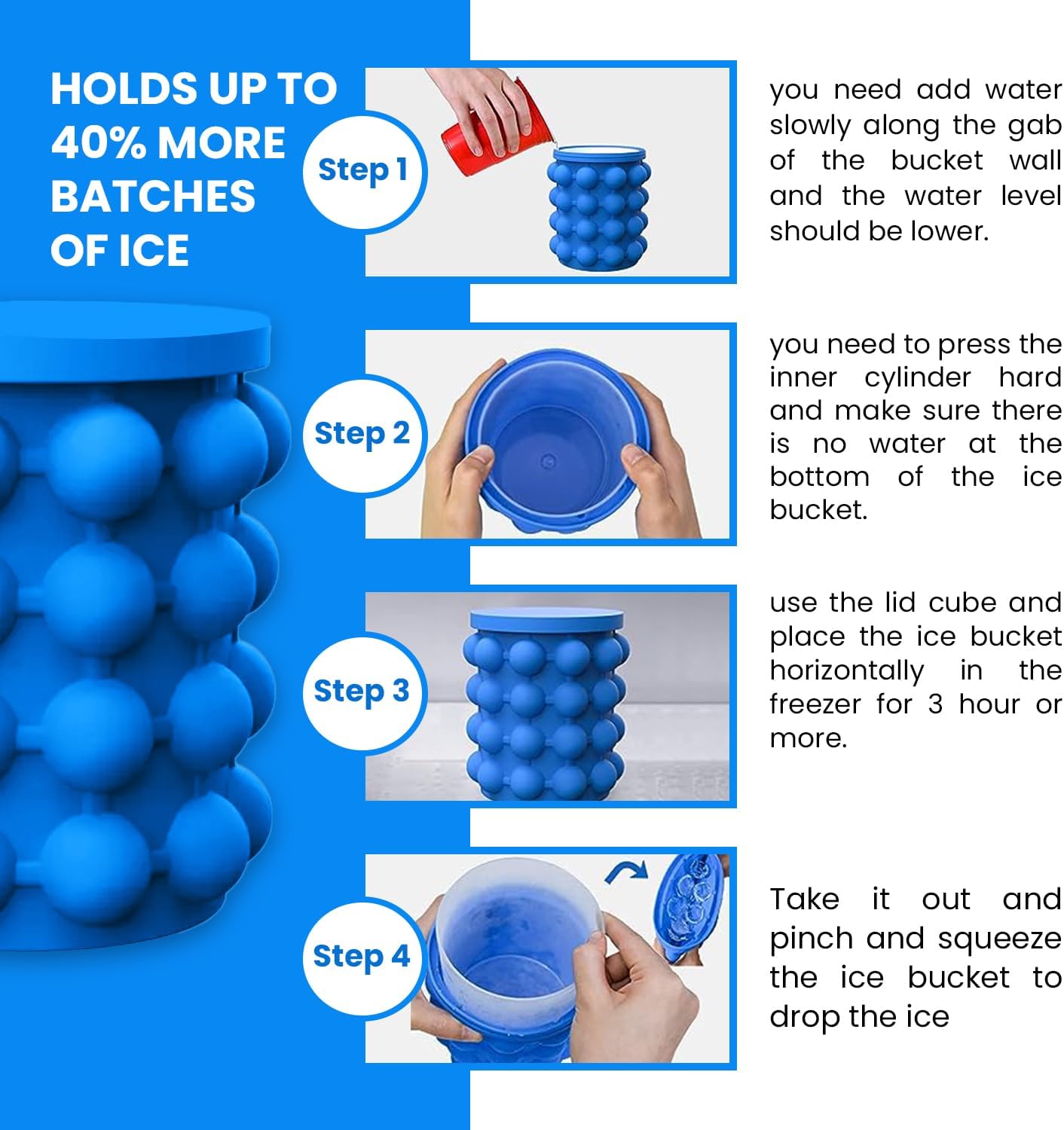 HOLDS UP TO 40% MORE BATCHES OF ICE

Step 1

you need add water slowly along the gab of the bucket wall and the water level should be lower.

Step 2

you need to press the inner cylinder hard and make sure there is no water at the bottom of the ice bucket.

Step 3

use the lid cube and place the ice bucket horizontally in the freezer for 3 hour or more.

Step 4

Take it out and pinch and squeeze the ice bucket to drop the ice