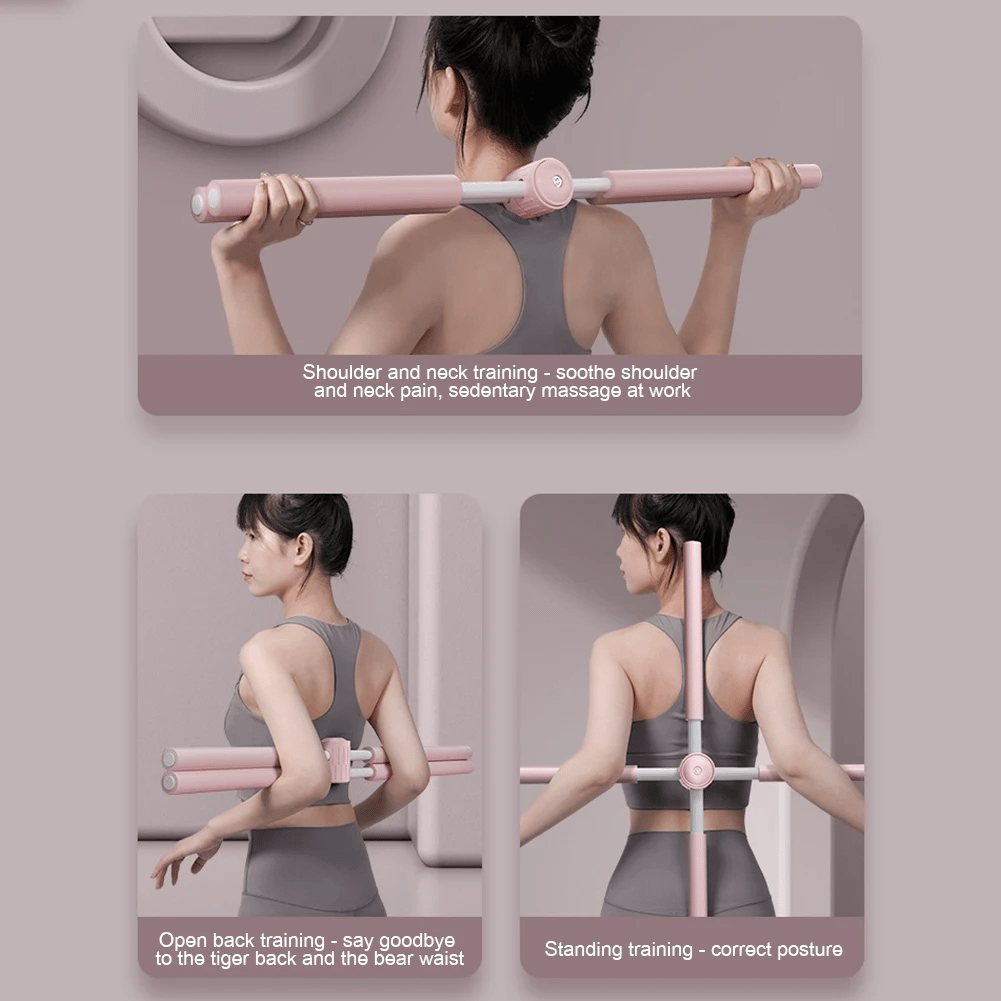 Shoulder and neck training - soothe shoulder and neck pain, sedentary massage at work

Open back training - say goodbye to the tiger back and the bear waist

Standing training - correct posture