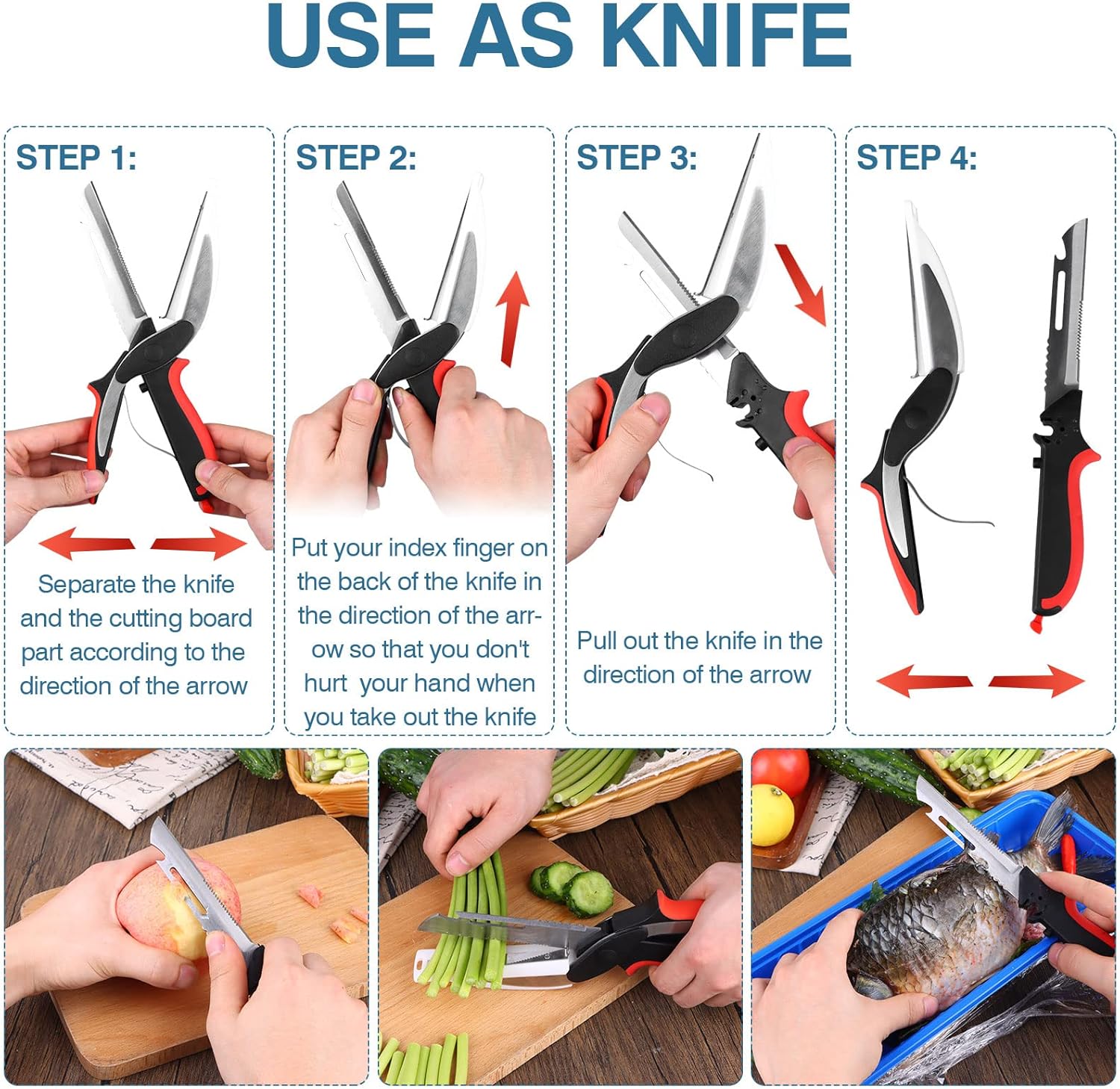 USE AS KNIFE

STEP 1:

Separate the knife and the cutting board part according to the direction of the arrow

STEP 2:

Put your index finger on the back of the knife in the direction of the arrow so that you don't hurt your hand when you take out the knife

STEP 3:

Pull out the knife in the direction of the arrow

STEP 4: