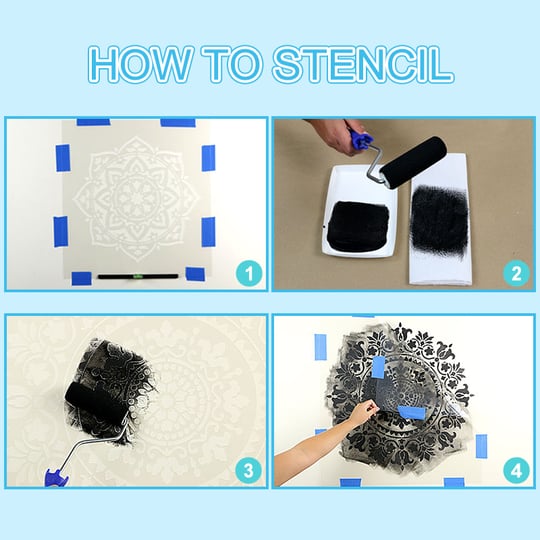 HOW TO STENCIL

1

2

3

4