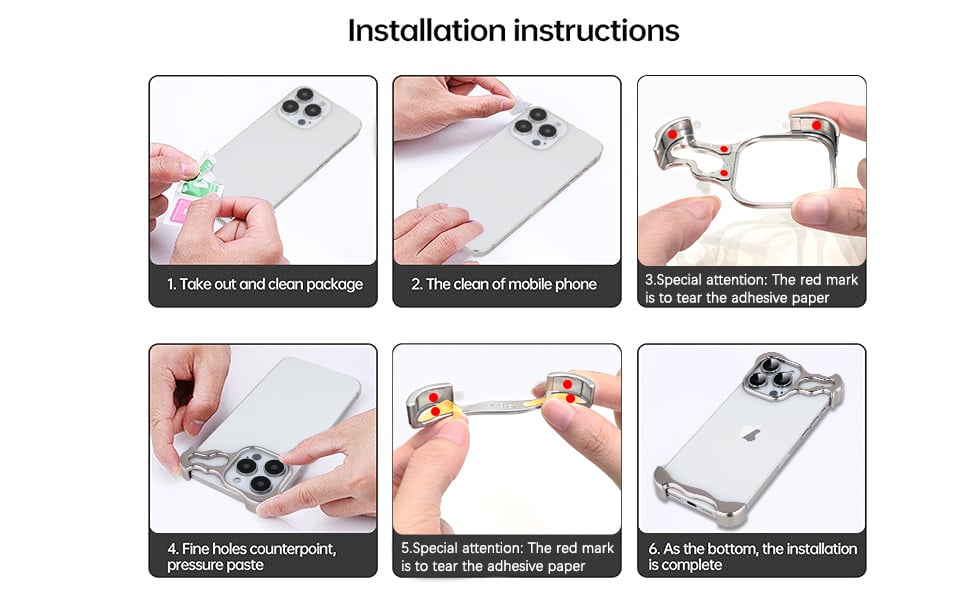 Installation instructions

1. Take out and clean package

2. The clean of mobile phone

3.Special attention: The red mark is to tear the adhesive paper

4. Fine holes counterpoint, pressure paste

5.Special attention: The red mark is to tear the adhesive paper

6. As the bottom, the installation is complete