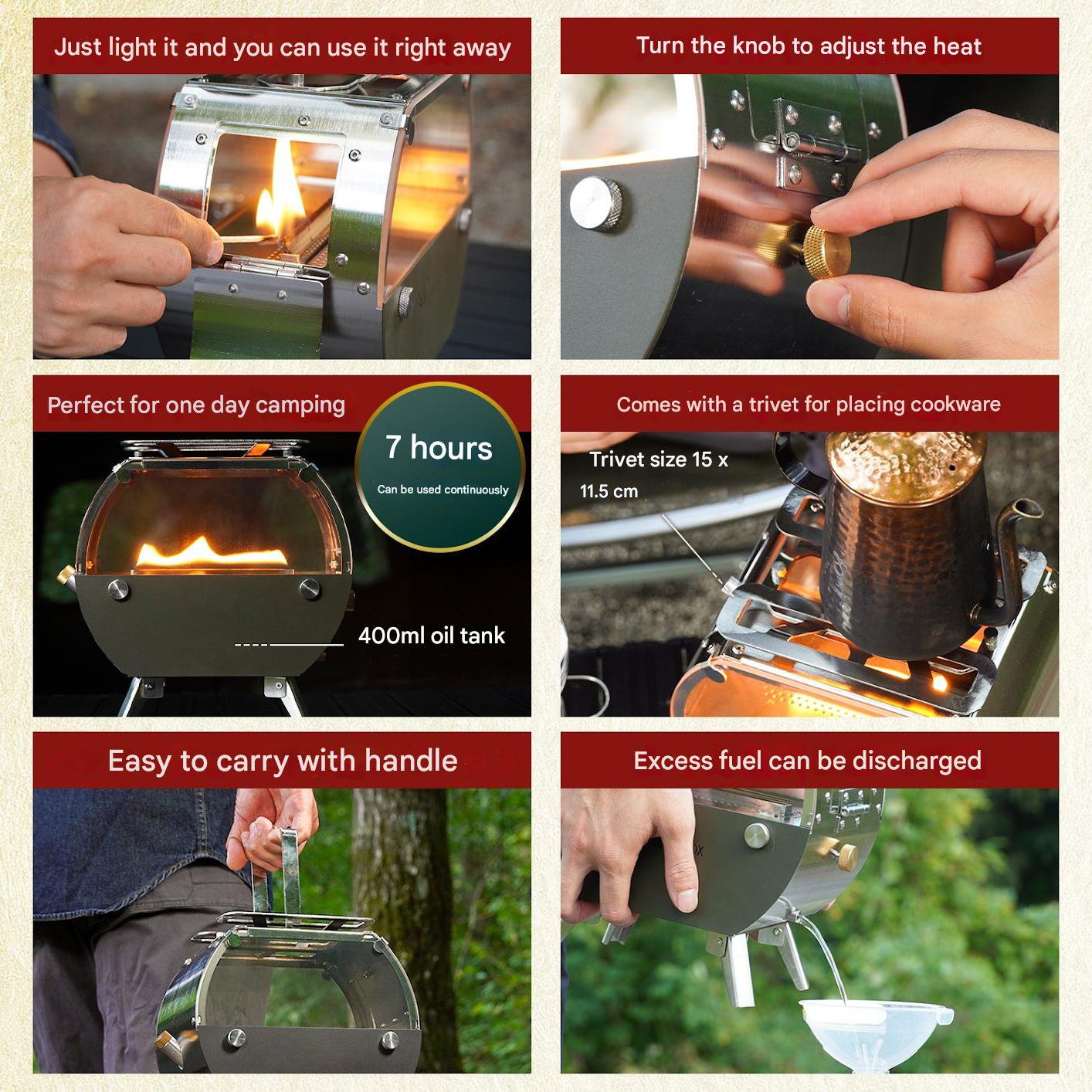 Just light it and you can use it right away

Turn the knob to adjust the heat

Perfect for one day camping

7 hours

Can be used continuously

400ml oil tank

Comes with a trivet for placing cookware

Trivet size 15 x 11.5 cm

Easy to carry with handle

Excess fuel can be discharged