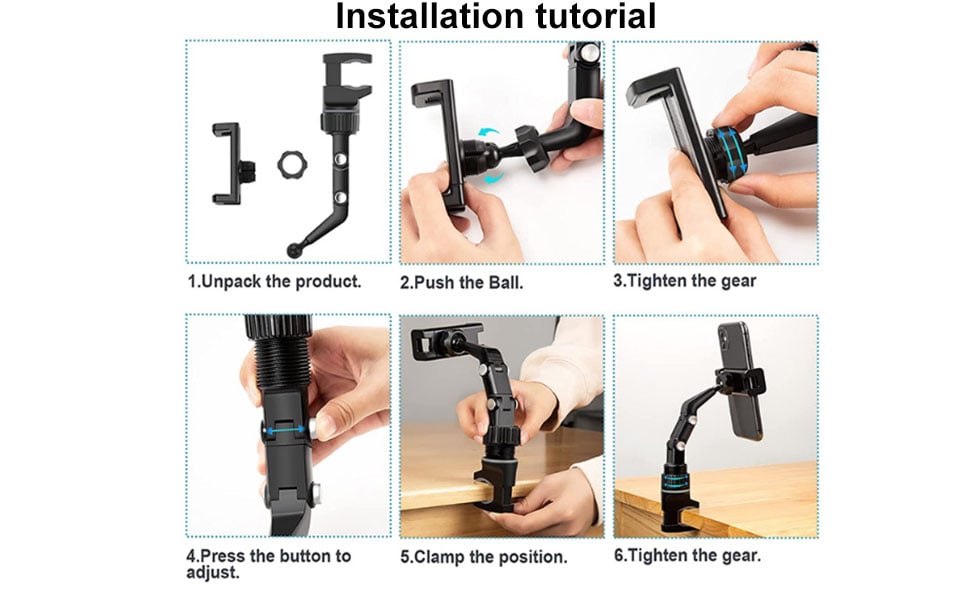 Installation tutorial

1.Unpack the product.

2.Push the Ball.

3.Tighten the gear

4.Press the button to adjust.

5.Clamp the position.

6.Tighten the gear.