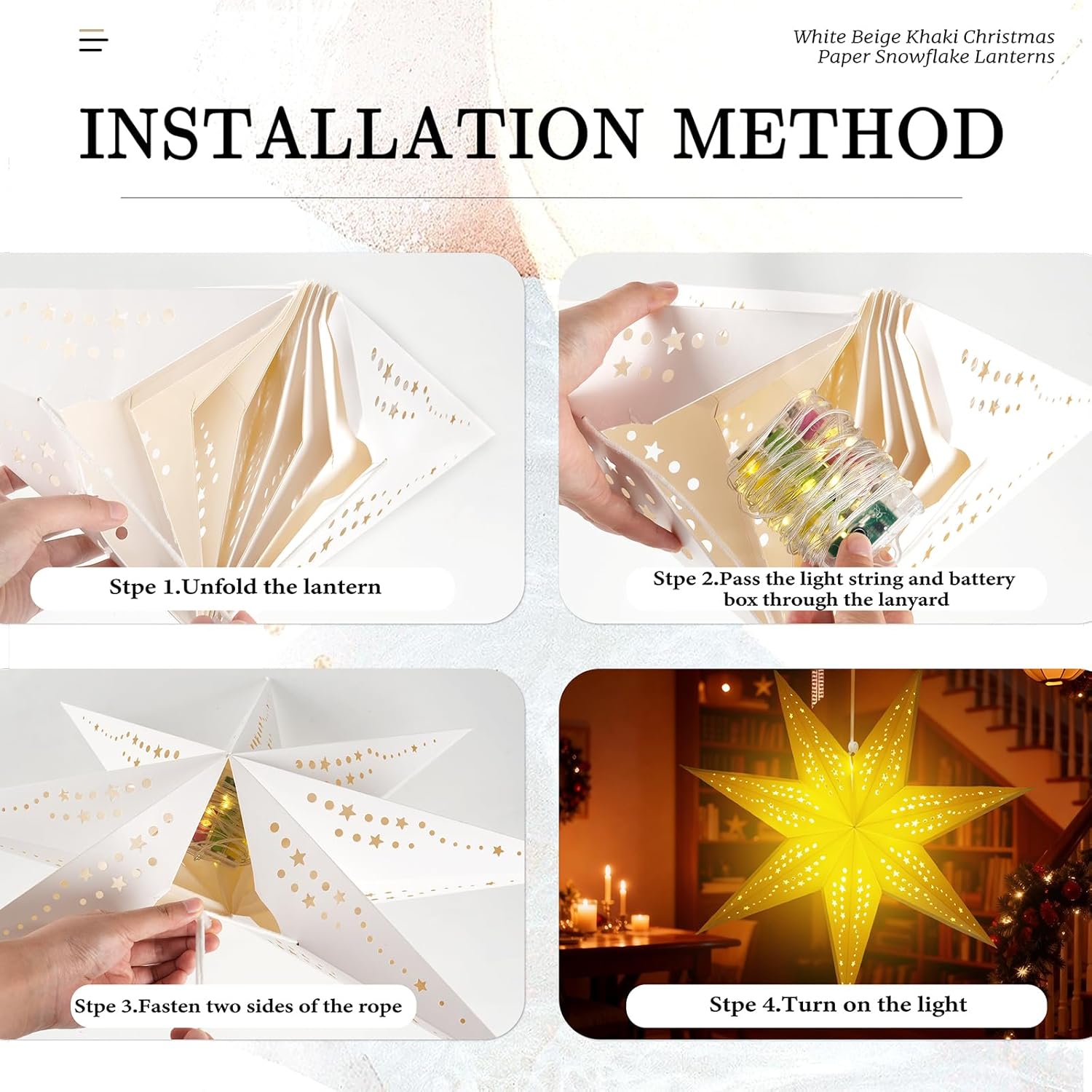 White Beige Khaki Christmas Paper Snowflake Lanterns

INSTALLATION METHOD

Stpe 1.Unfold the lantern

Stpe 2.Pass the light string and battery box through the lanyard

Stpe 3.Fasten two sides of the rope

Stpe 4.Turn on the light