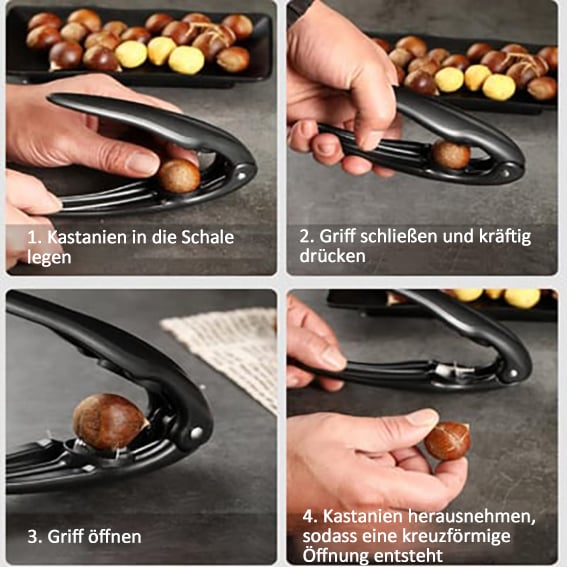 1. Kastanien in die Schale legen

2. Griff schließen und kräftig drücken

3. Griff öffnen

4. Kastanien herausnehmen, sodass eine kreuzförmige Öffnung entsteht