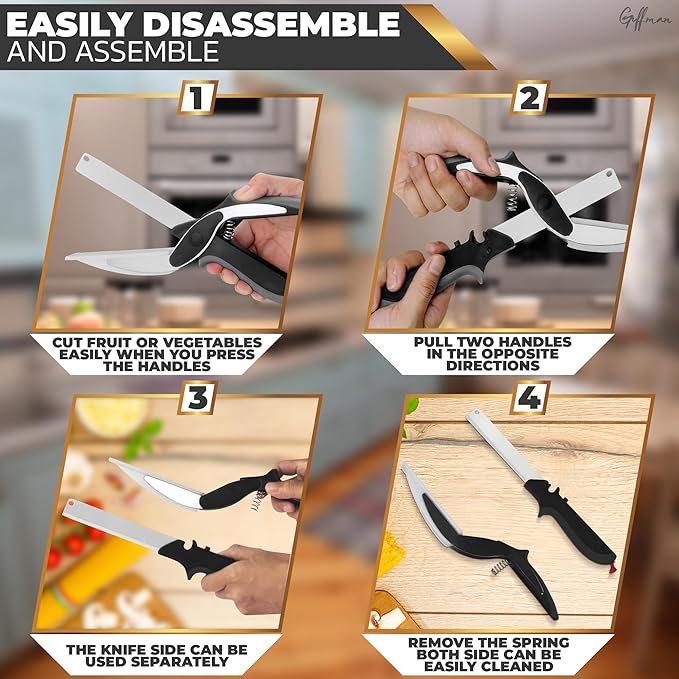 EASILY DISASSEMBLE AND ASSEMBLE

Giffman

1

CUT FRUIT OR VEGETABLES EASILY WHEN YOU PRESS THE HANDLES

2

PULL TWO HANDLES IN THE OPPOSITE DIRECTIONS

3

THE KNIFE SIDE CAN BE USED SEPARATELY

4

REMOVE THE SPRING BOTH SIDE CAN BE EASILY CLEANED