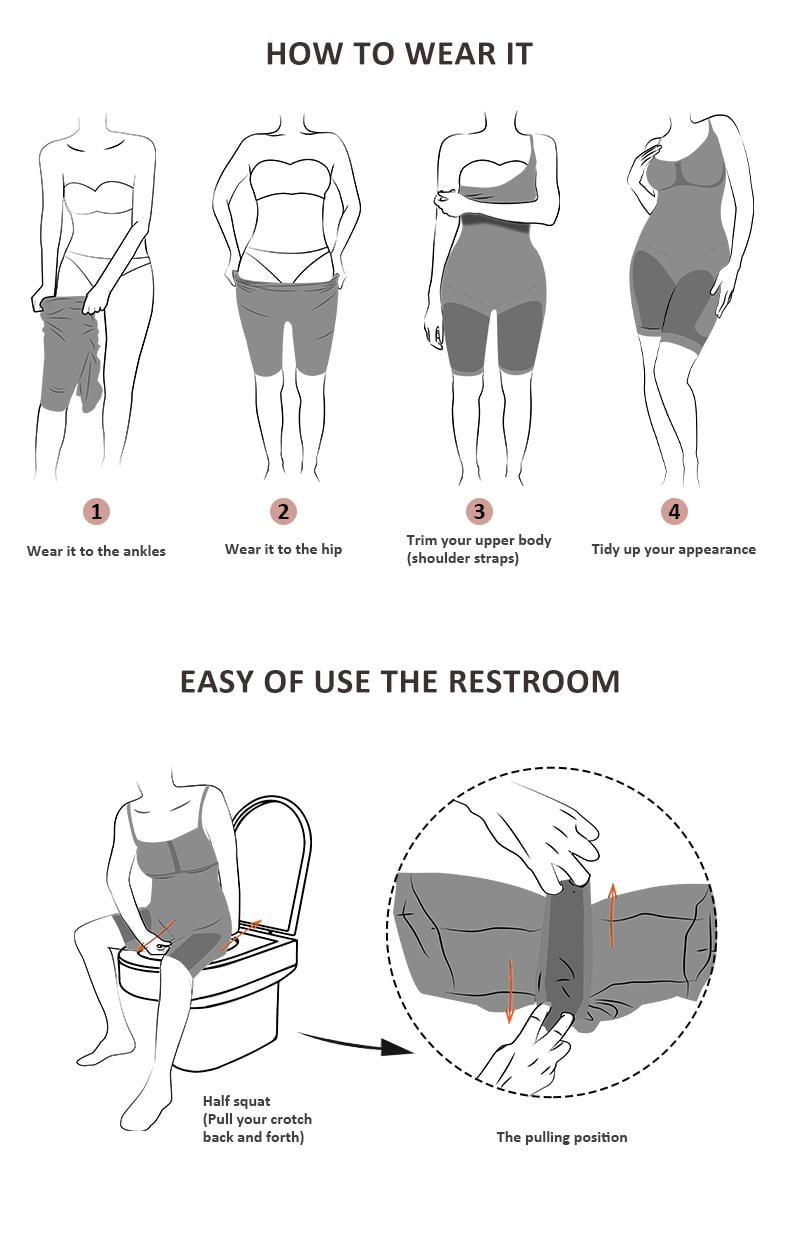 HOW TO WEAR IT

1
Wear it to the ankles

2
Wear it to the hip

3
Trim your upper body (shoulder straps)

4
Tidy up your appearance

EASY OF USE THE RESTROOM

Half squat (Pull your crotch back and forth)

The pulling position