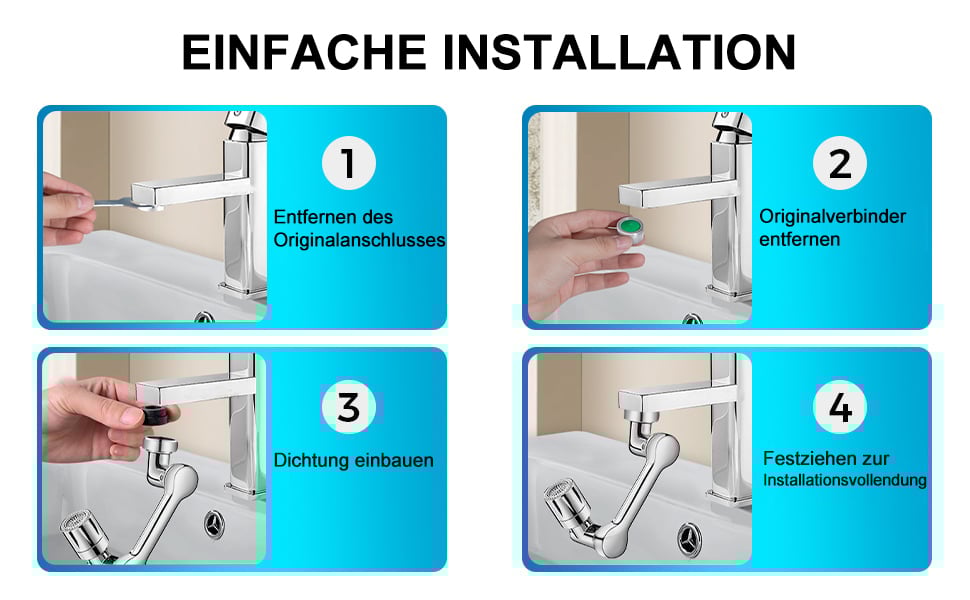 EINFACHE INSTALLATION

1

Entfernen des Originalanschlusses

2

Originalverbinder entfernen

3

Dichtung einbauen

4

Festziehen zur Installationsvollendung