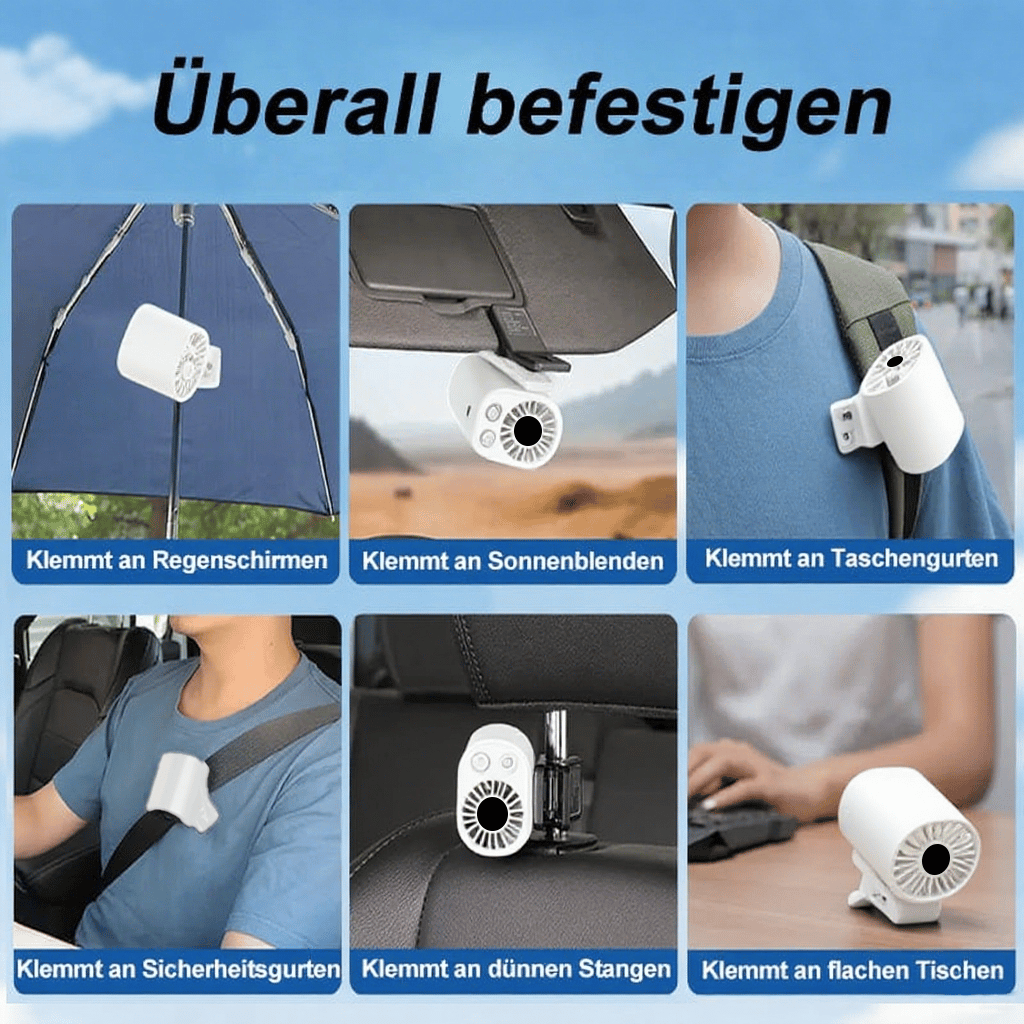 Überall befestigen

Klemmt an Regenschirmen

Klemmt an Sonnenblenden

Klemmt an Taschengurten

Klemmt an Sicherheitsgurten

Klemmt an dünnen Stangen

Klemmt an flachen Tischen