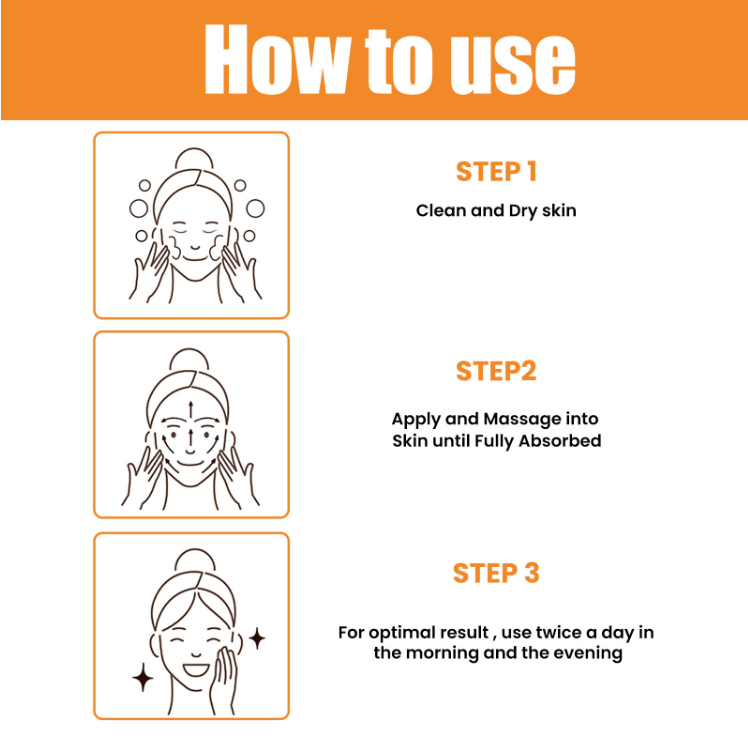 How to use

STEP 1

Clean and Dry skin

STEP2

Apply and Massage into Skin until Fully Absorbed

STEP 3

For optimal result , use twice a day in the morning and the evening