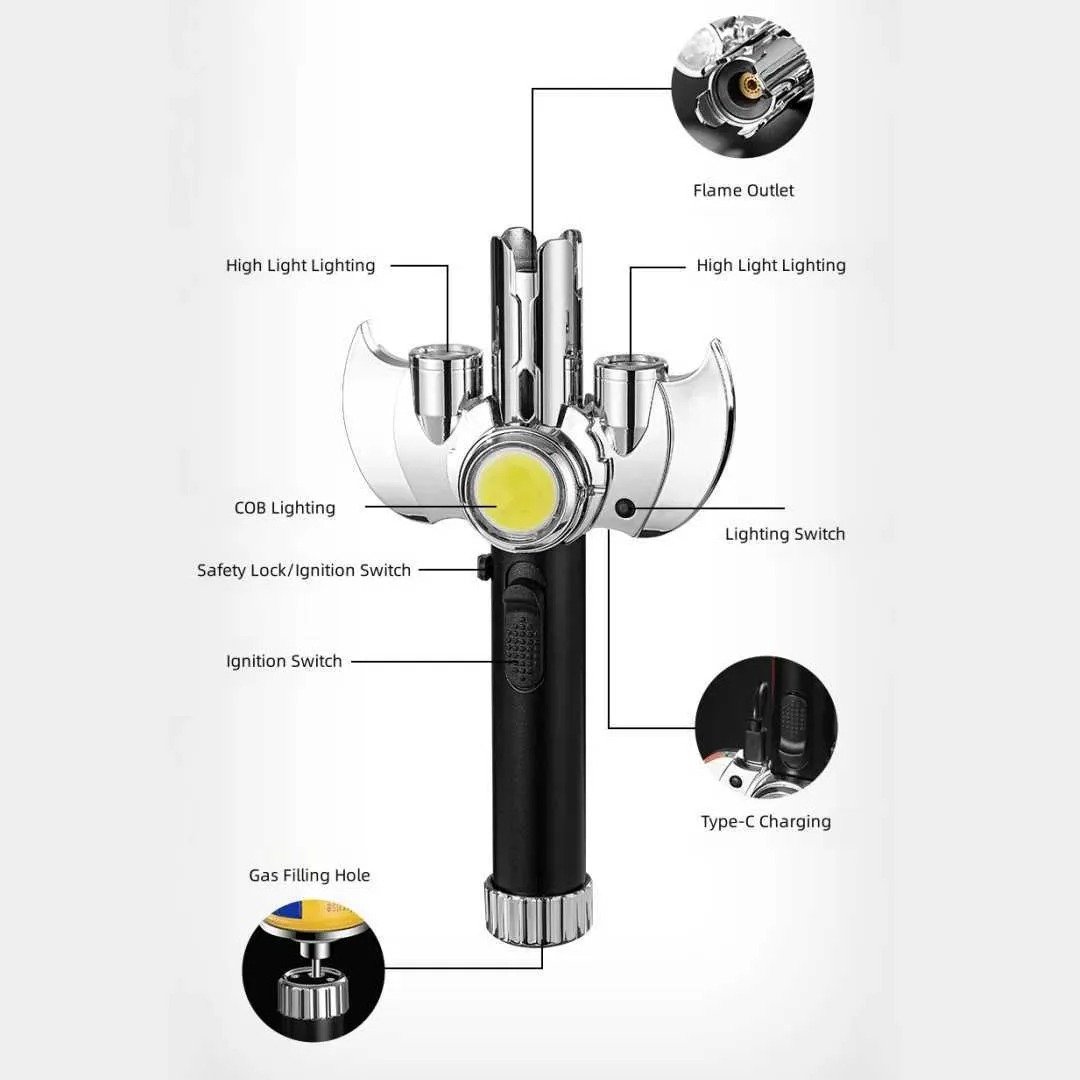 Flame Outlet

High Light Lighting

High Light Lighting

COB Lighting

Lighting Switch

Safety Lock/Ignition Switch

Ignition Switch

Type-C Charging

Gas Filling Hole