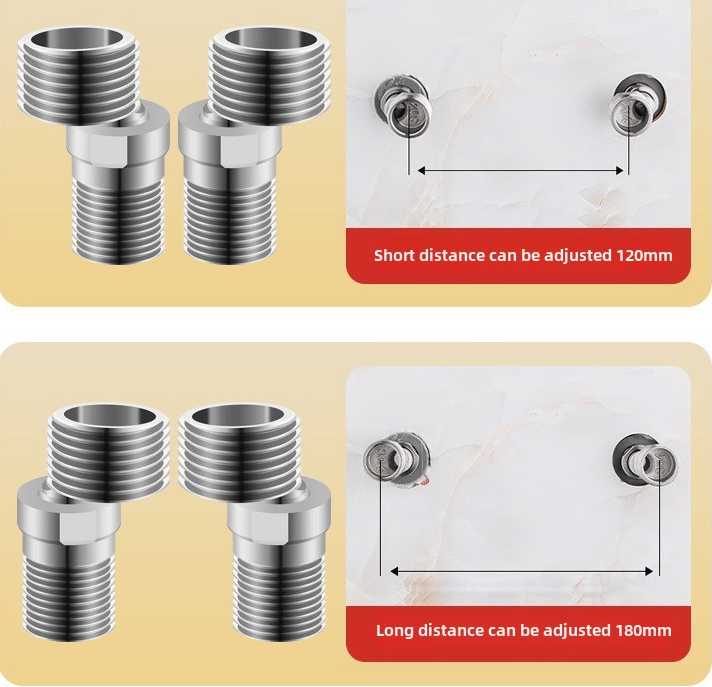 Short distance can be adjusted 120mm

Long distance can be adjusted 180mm