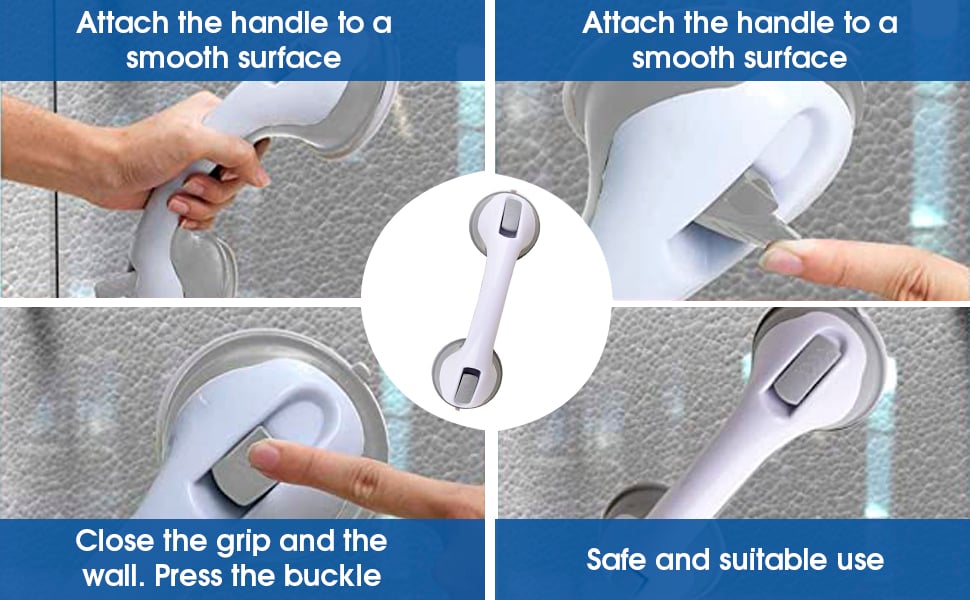 Attach the handle to a smooth surface

Attach the handle to a smooth surface

Close the grip and the wall. Press the buckle

Safe and suitable use