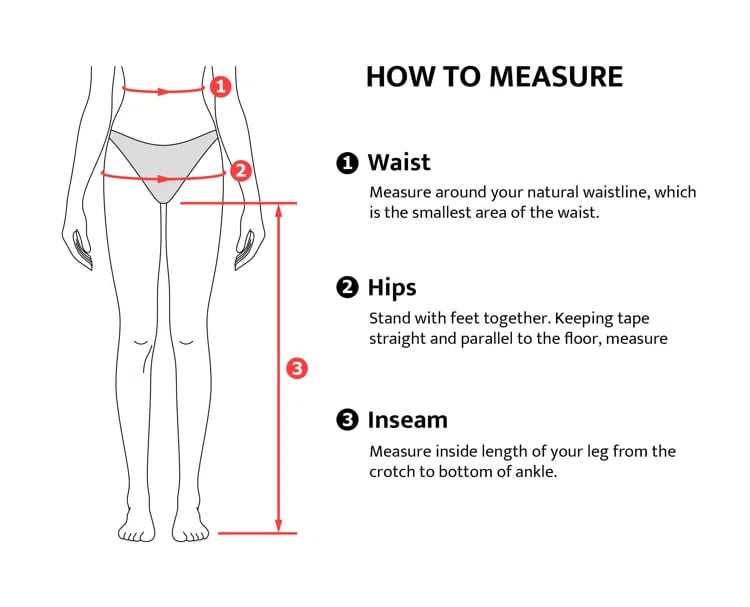 1
2
3

HOW TO MEASURE

❶ Waist

Measure around your natural waistline, which is the smallest area of the waist.

❷ Hips

Stand with feet together. Keeping tape straight and parallel to the floor, measure

❸ Inseam

Measure inside length of your leg from the crotch to bottom of ankle.