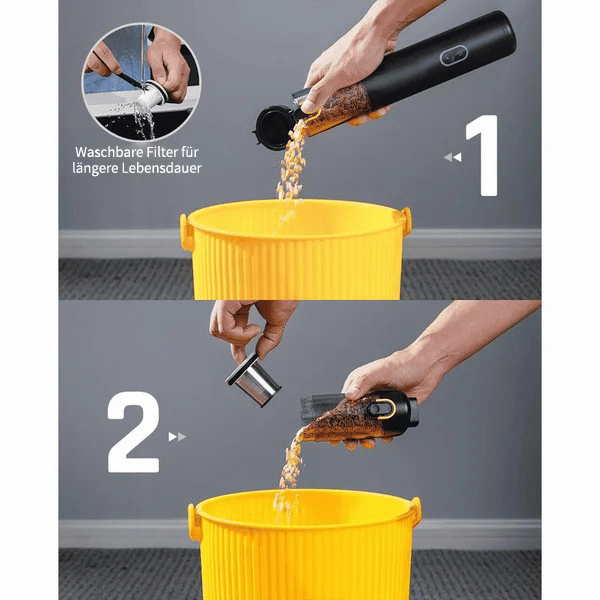 Waschbare Filter für längere Lebensdauer

1

2