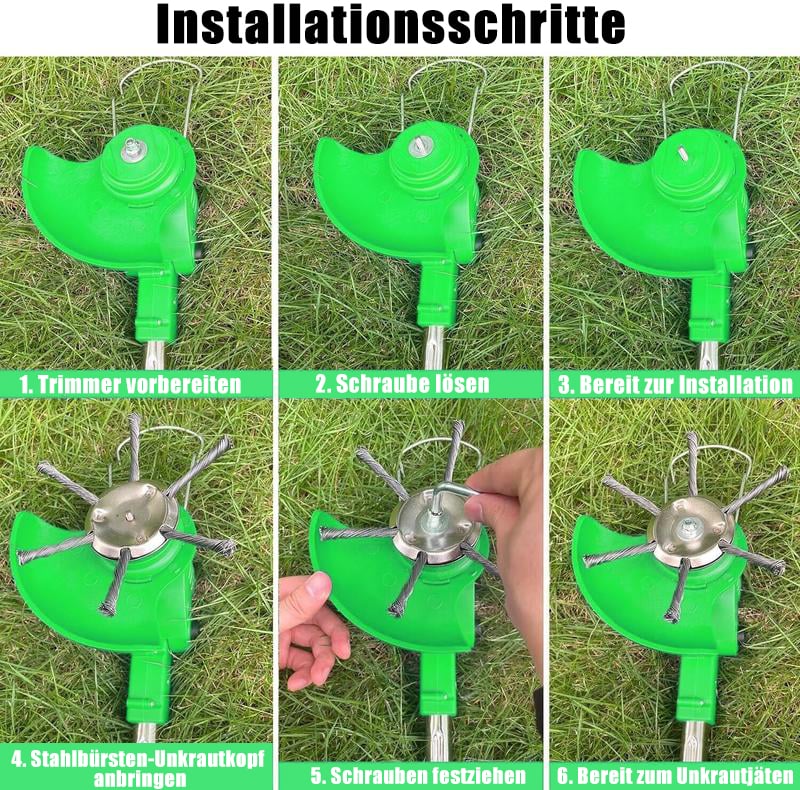 Installationsschritte

1. Trimmer vorbereiten

2. Schraube lösen

3. Bereit zur Installation

4. Stahlbürsten-Unkrautkopf anbringen

5. Schrauben festziehen

6. Bereit zum Unkrautjäten