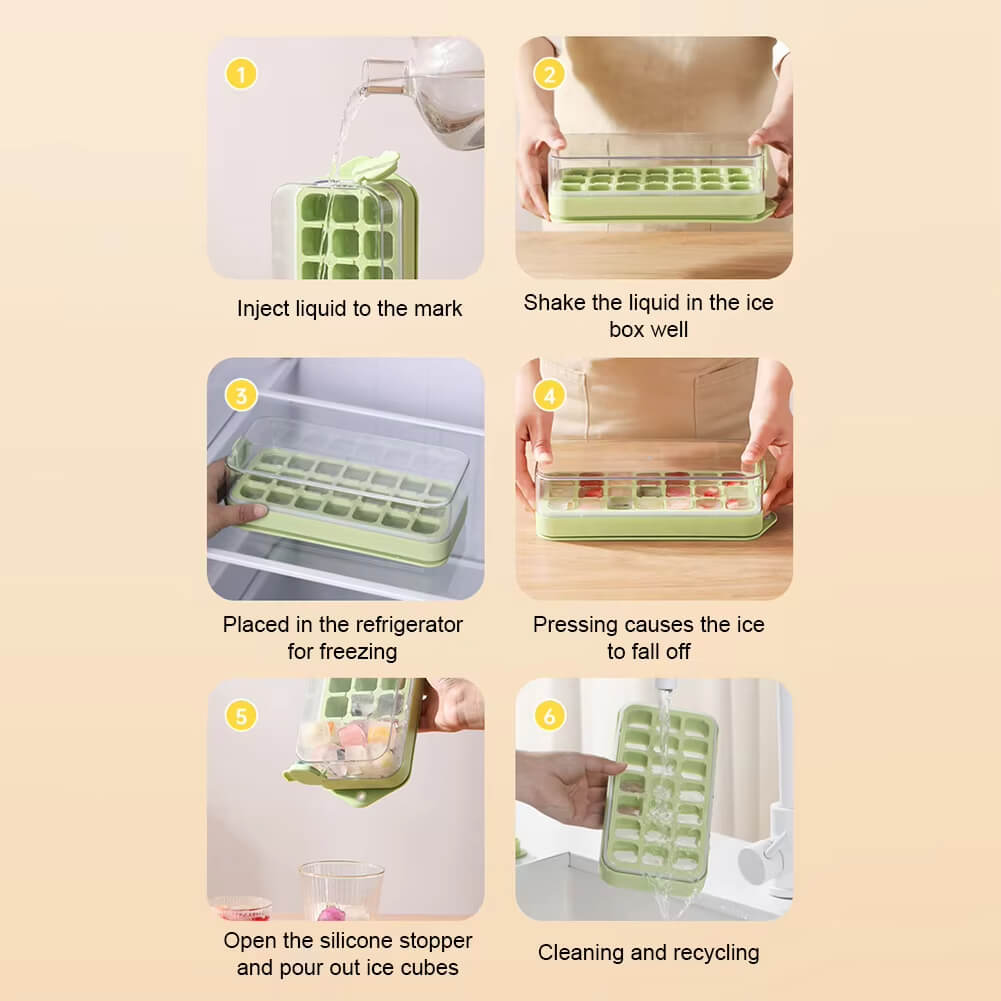 1
Inject liquid to the mark

2
Shake the liquid in the ice box well

3
Placed in the refrigerator for freezing

4
Pressing causes the ice to fall off

5
Open the silicone stopper and pour out ice cubes

6
Cleaning and recycling