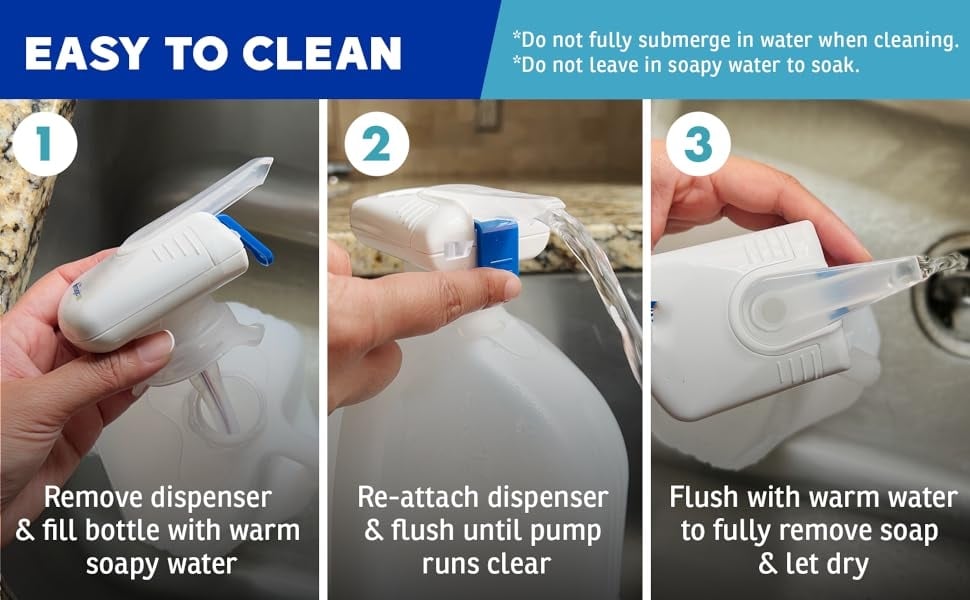 EASY TO CLEAN

*Do not fully submerge in water when cleaning.
*Do not leave in soapy water to soak.

1

Remove dispenser & fill bottle with warm soapy water

2

Re-attach dispenser & flush until pump runs clear

3

Flush with warm water to fully remove soap & let dry