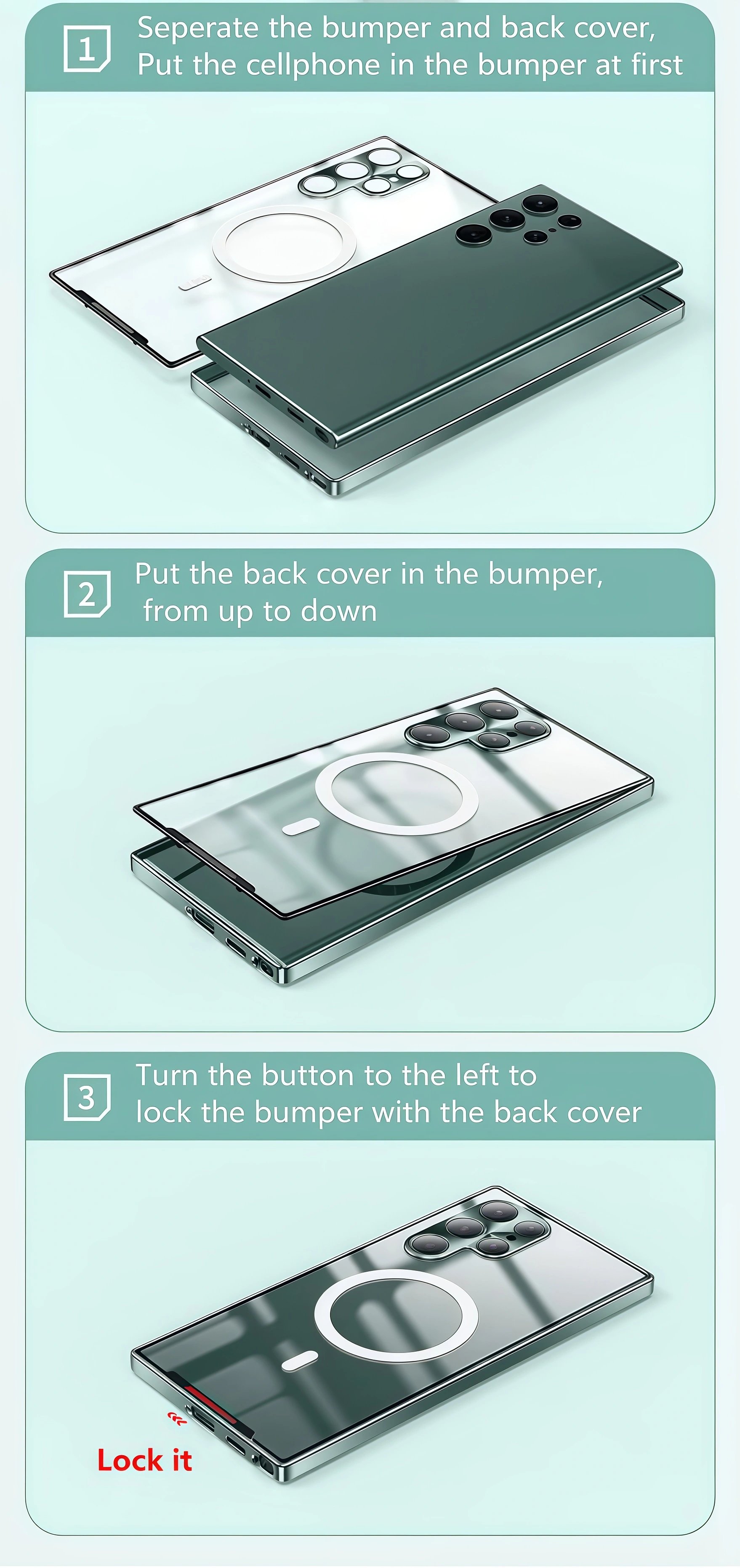 1

Seperate the bumper and back cover, Put the cellphone in the bumper at first

2

Put the back cover in the bumper, from up to down

3

Turn the button to the left to lock the bumper with the back cover

Lock it