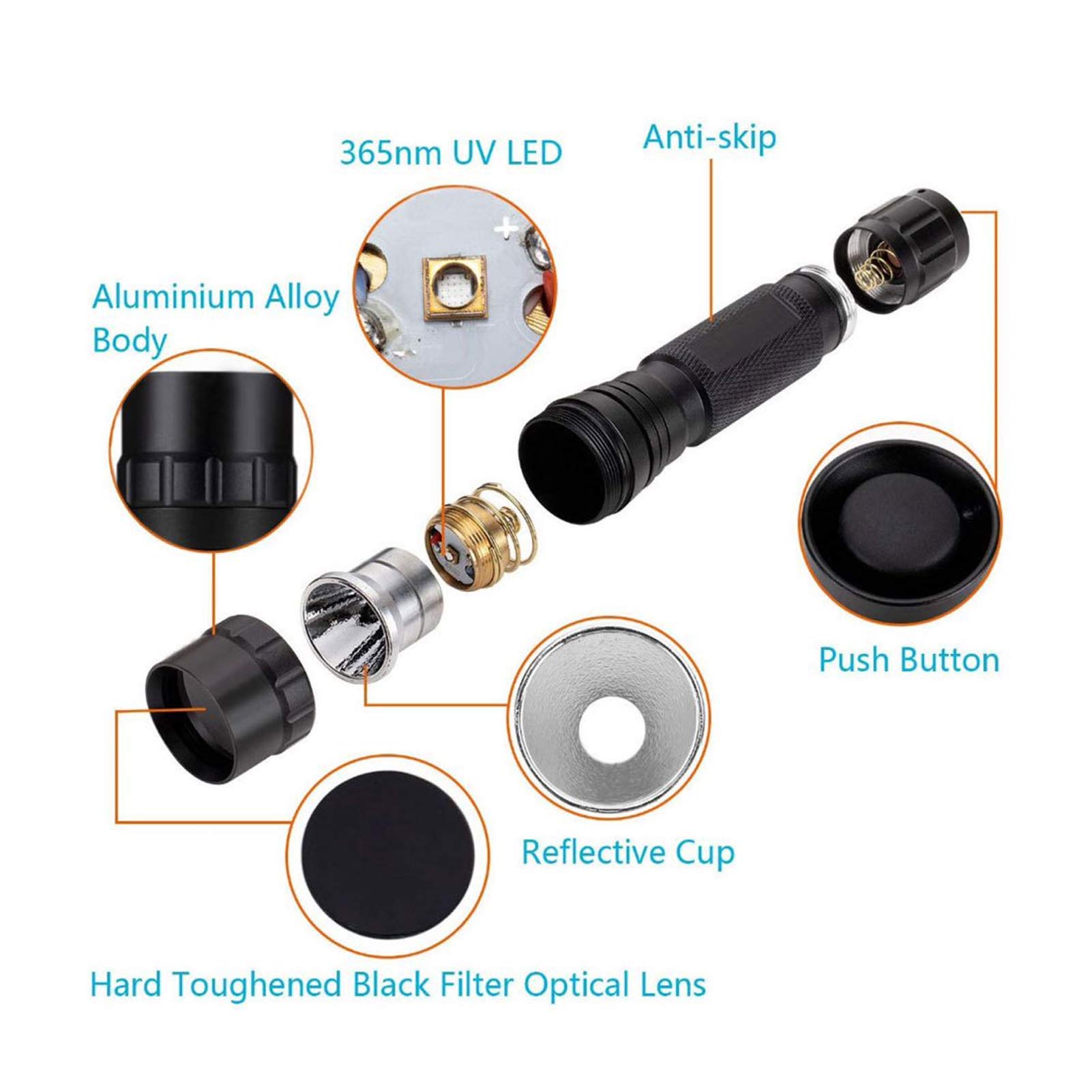 365nm UV LED

Anti-skip

Aluminium Alloy Body

Push Button

Reflective Cup

Hard Toughened Black Filter Optical Lens