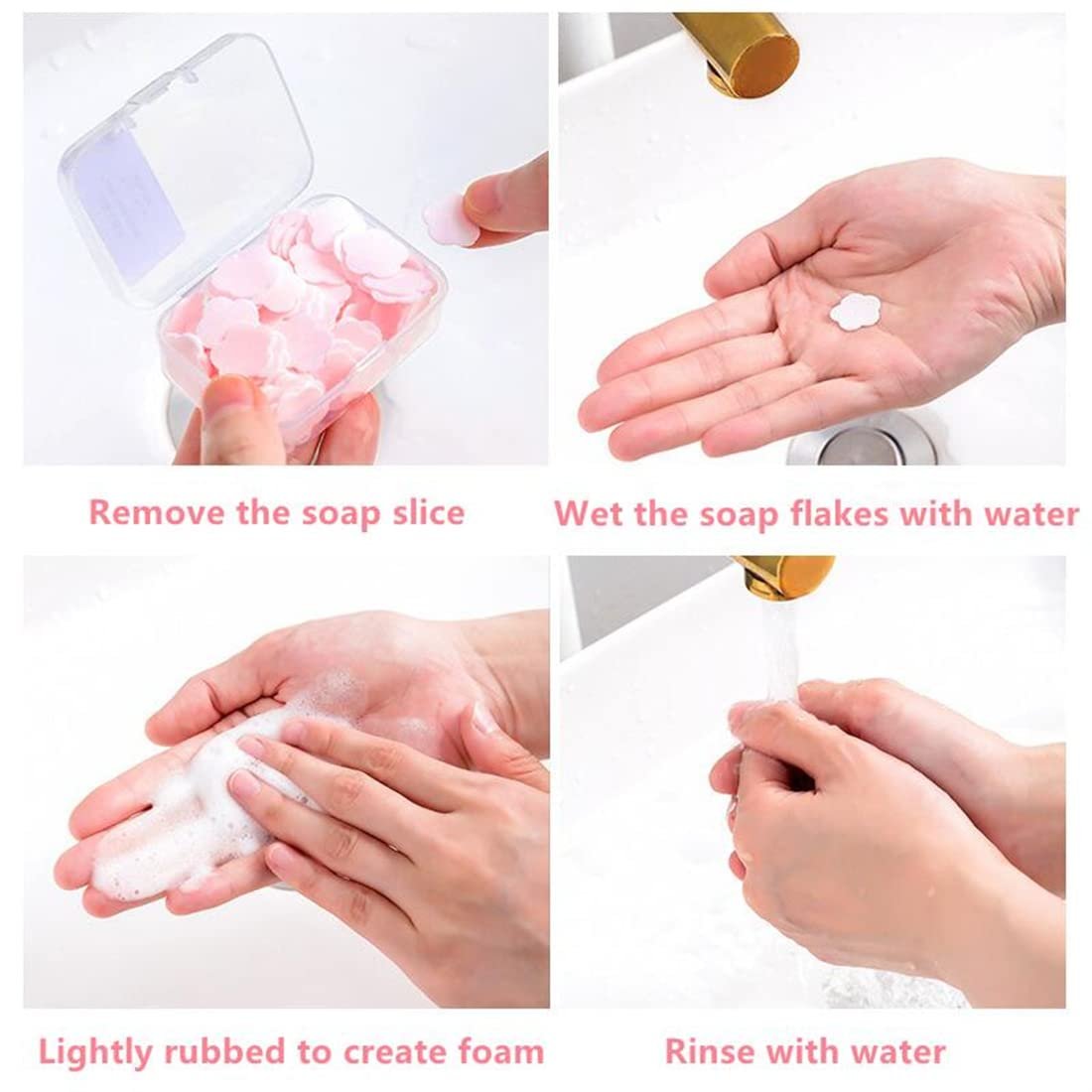 Remove the soap slice

Wet the soap flakes with water

Lightly rubbed to create foam

Rinse with water