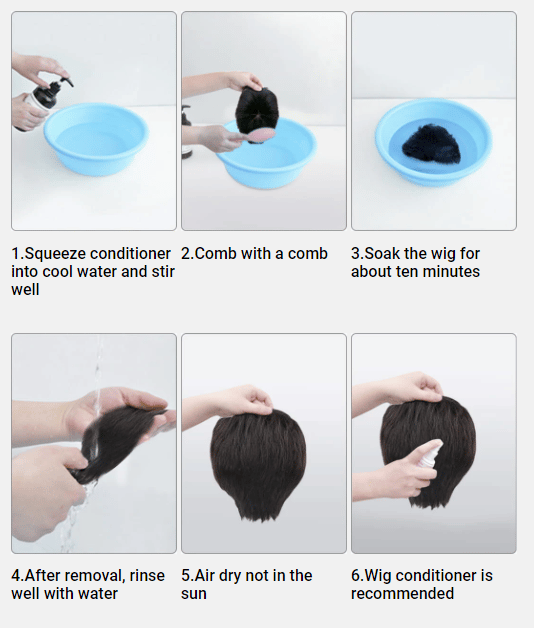 1.Squeeze conditioner into cool water and stir well

2.Comb with a comb

3.Soak the wig for about ten minutes

4.After removal, rinse well with water

5.Air dry not in the sun

6.Wig conditioner is recommended