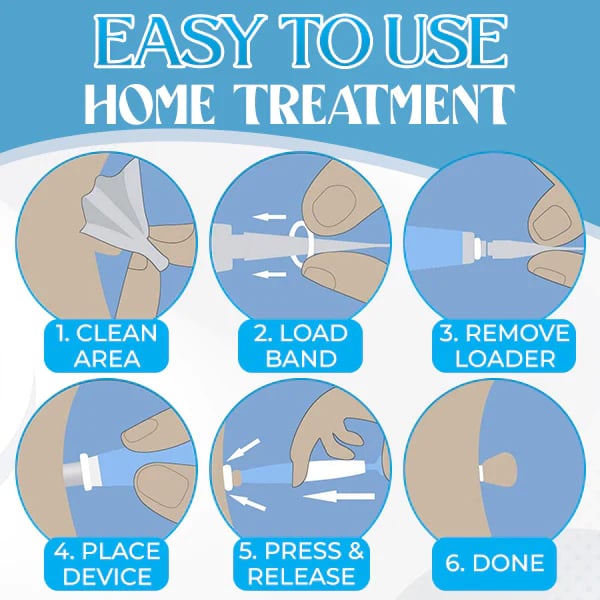 EASY TO USE
HOME TREATMENT

1. CLEAN AREA

2. LOAD BAND

3. REMOVE LOADER

4. PLACE DEVICE

5. PRESS & RELEASE

6. DONE