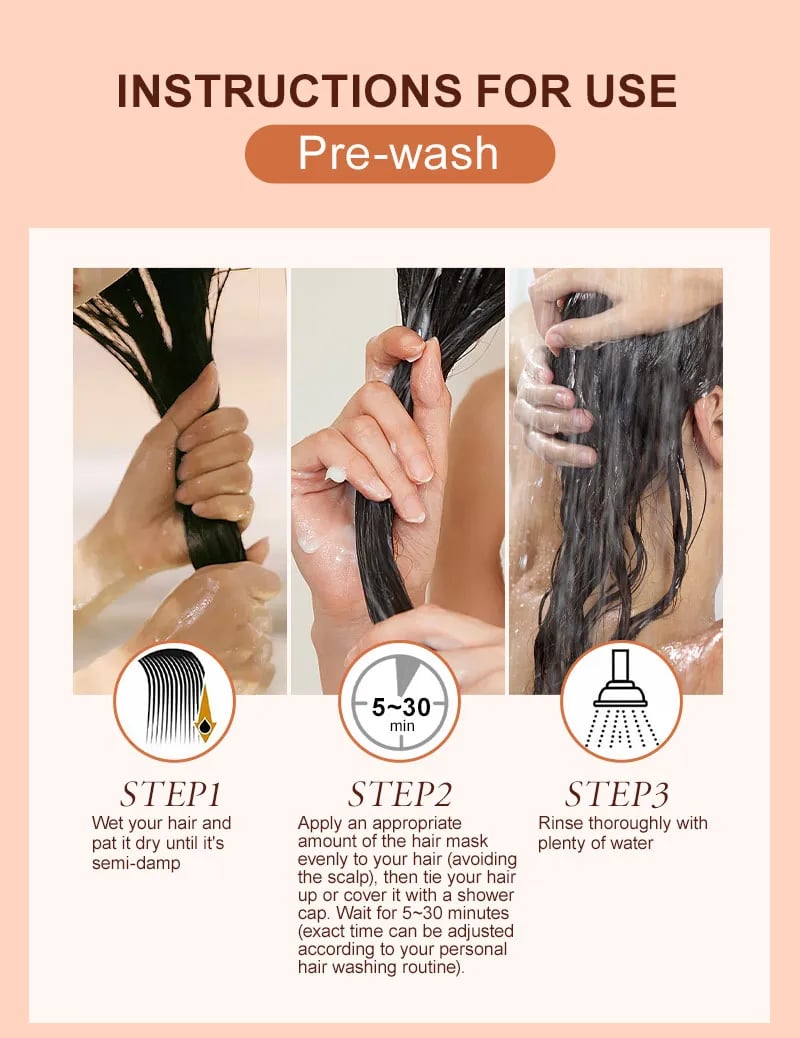 INSTRUCTIONS FOR USE

Pre-wash

5~30 min

STEP1
Wet your hair and pat it dry until it's semi-damp

STEP2
Apply an appropriate amount of the hair mask evenly to your hair (avoiding the scalp), then tie your hair up or cover it with a shower cap. Wait for 5~30 minutes (exact time can be adjusted according to your personal hair washing routine).

STEP3
Rinse thoroughly with plenty of water