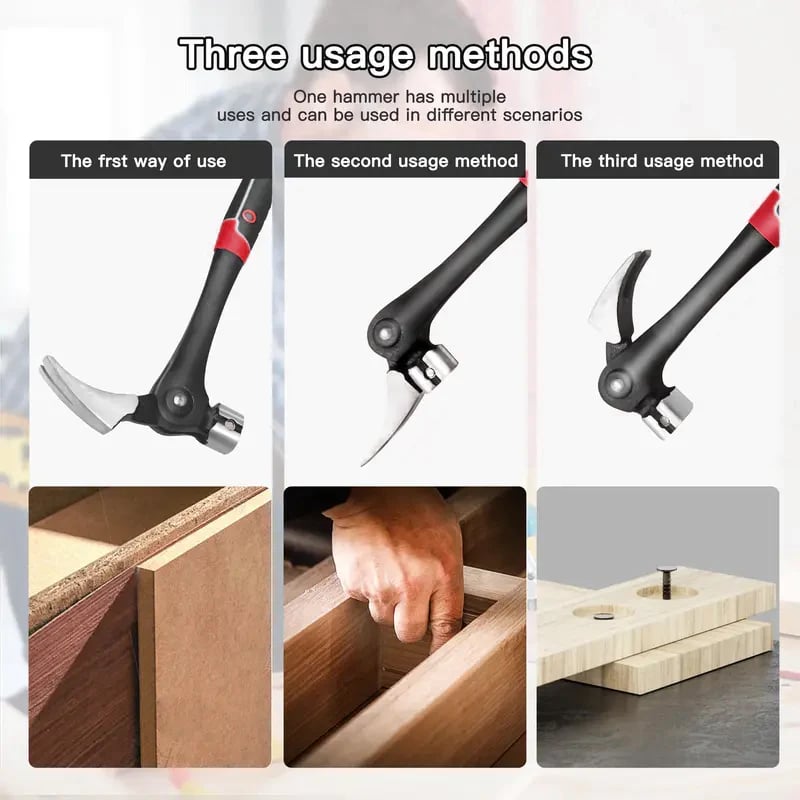 Three usage methods

One hammer has multiple uses and can be used in different scenarios

The frst way of use

The second usage method

The third usage method