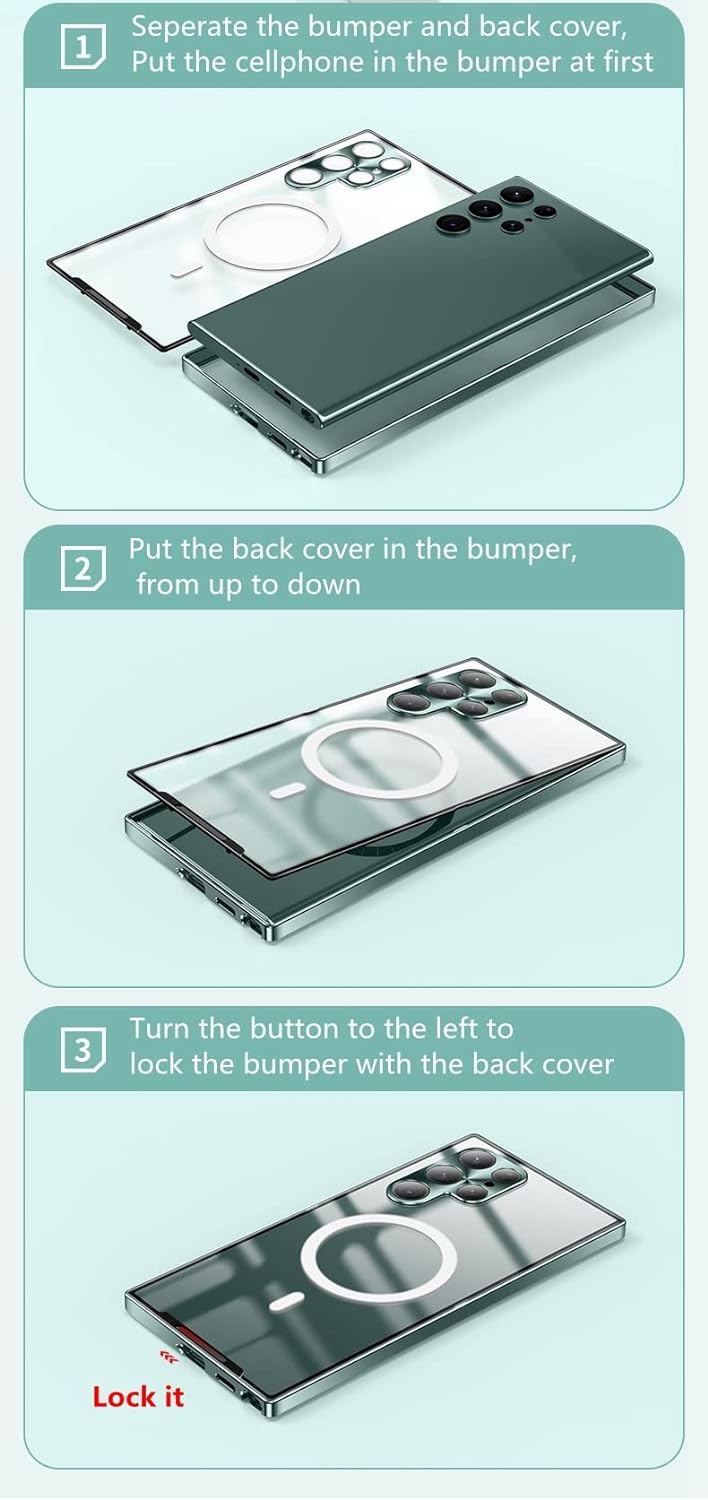 1 Seperate the bumper and back cover, Put the cellphone in the bumper at first

2 Put the back cover in the bumper, from up to down

3 Turn the button to the left to lock the bumper with the back cover

Lock it