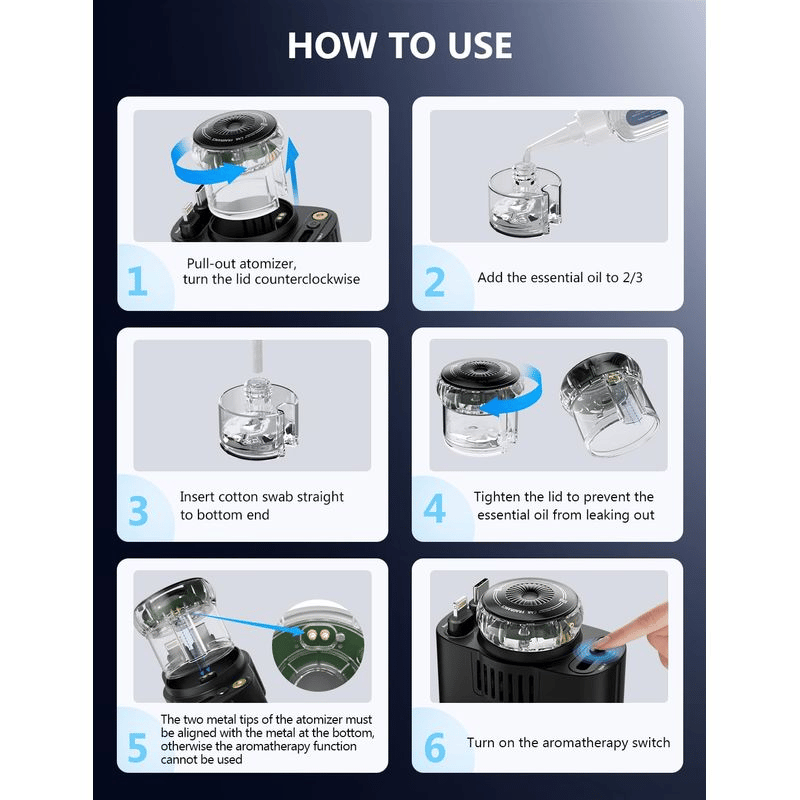 HOW TO USE

1
Pull-out atomizer, turn the lid counterclockwise

2
Add the essential oil to 2/3

3
Insert cotton swab straight to bottom end

4
Tighten the lid to prevent the essential oil from leaking out

5
The two metal tips of the atomizer must be aligned with the metal at the bottom, otherwise the aromatherapy function cannot be used

6
Turn on the aromatherapy switch