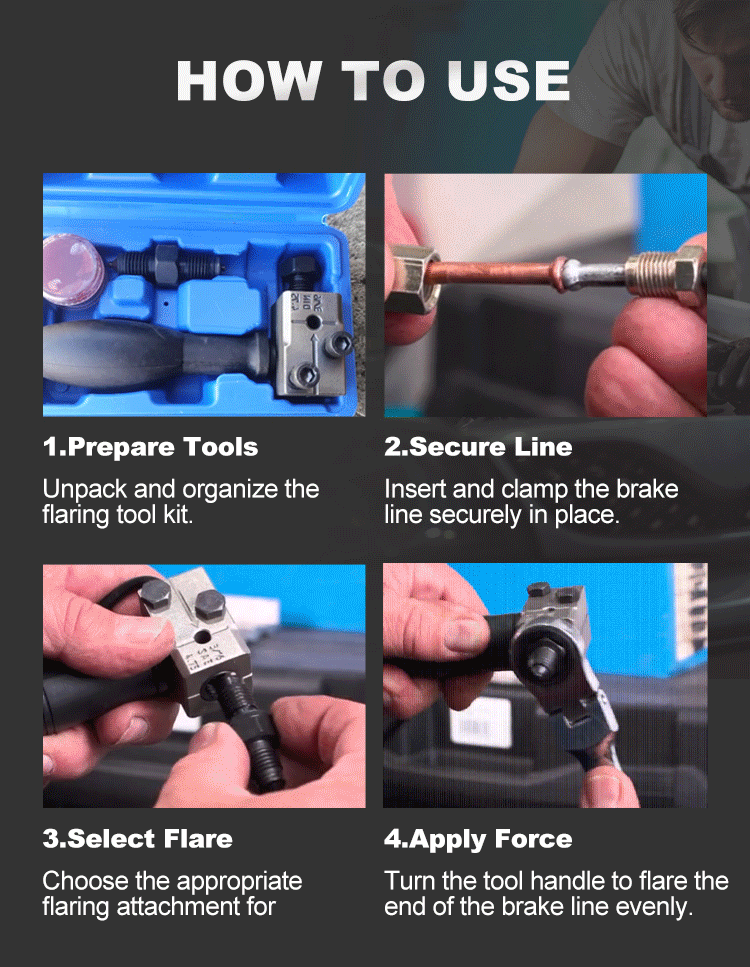 HOW TO USE

1.Prepare Tools

Unpack and organize the flaring tool kit.

2.Secure Line

Insert and clamp the brake line securely in place.

3.Select Flare

Choose the appropriate flaring attachment for

4.Apply Force

Turn the tool handle to flare the end of the brake line evenly.