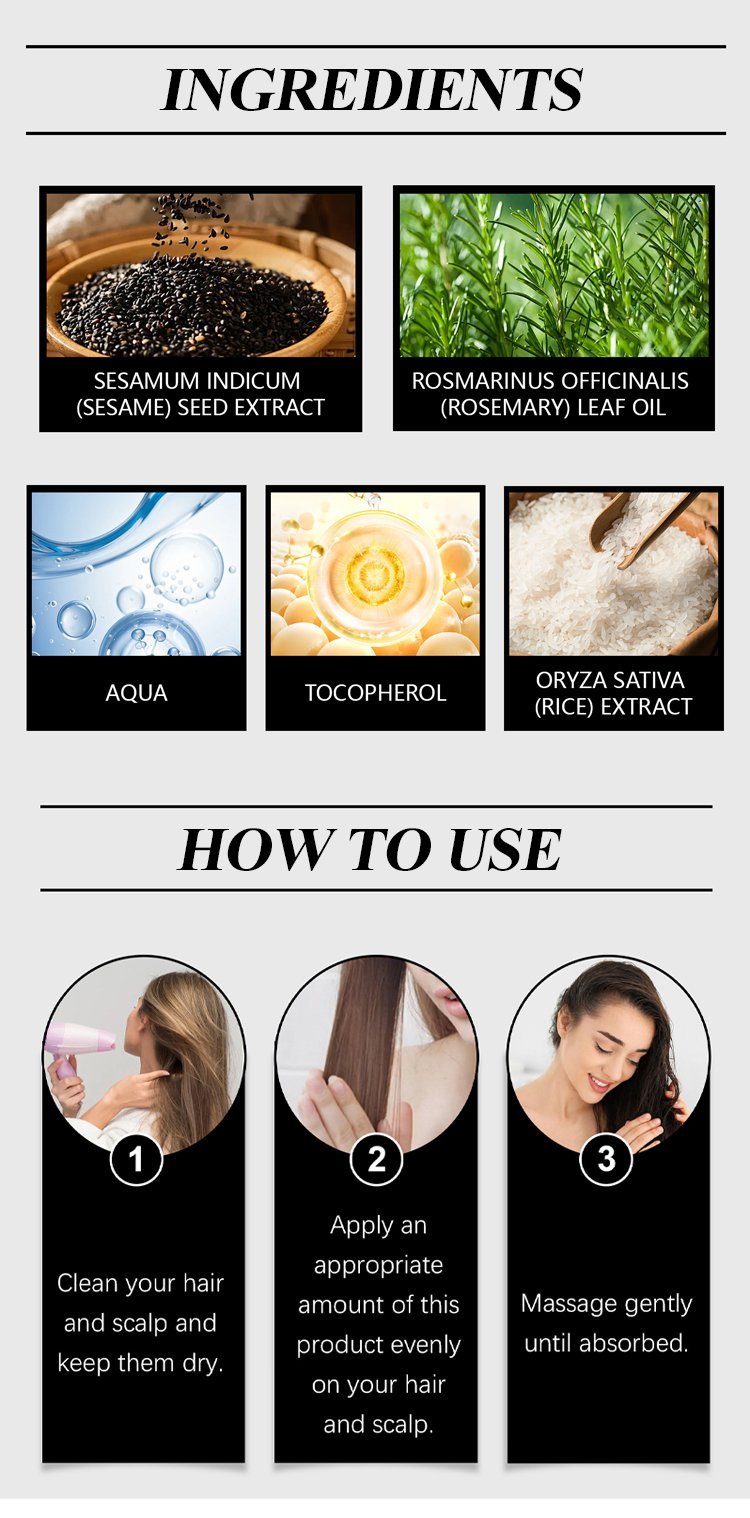 INGREDIENTS

SESAMUM INDICUM (SESAME) SEED EXTRACT

ROSMARINUS OFFICINALIS (ROSEMARY) LEAF OIL

AQUA

TOCOPHEROL

ORYZA SATIVA (RICE) EXTRACT

HOW TO USE

1

Clean your hair and scalp and keep them dry.

2

Apply an appropriate amount of this product evenly on your hair and scalp.

3

Massage gently until absorbed.