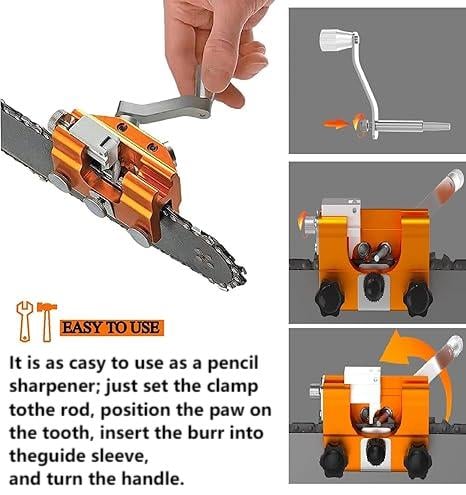 EASY TO USE

It is as casy to use as a pencil sharpener; just set the clamp tothe rod, position the paw on the tooth, insert the burr into theguide sleeve,
and turn the handle.