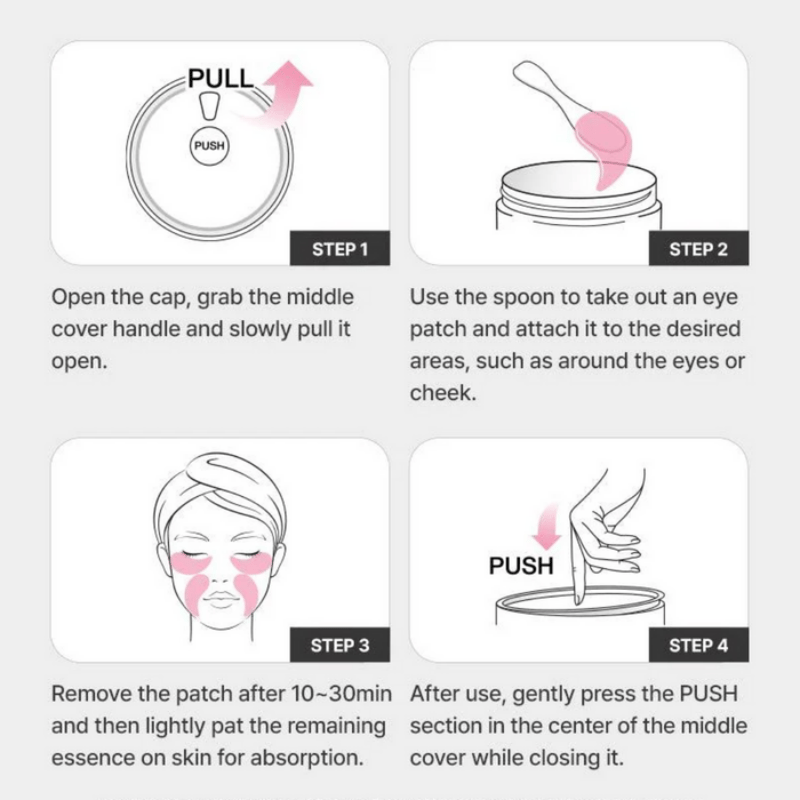 PULL

PUSH

STEP 1

Open the cap, grab the middle cover handle and slowly pull it open.

STEP 2

Use the spoon to take out an eye patch and attach it to the desired areas, such as around the eyes or cheek.

STEP 3

Remove the patch after 10~30min and then lightly pat the remaining essence on skin for absorption.

PUSH

STEP 4

After use, gently press the PUSH section in the center of the middle cover while closing it.