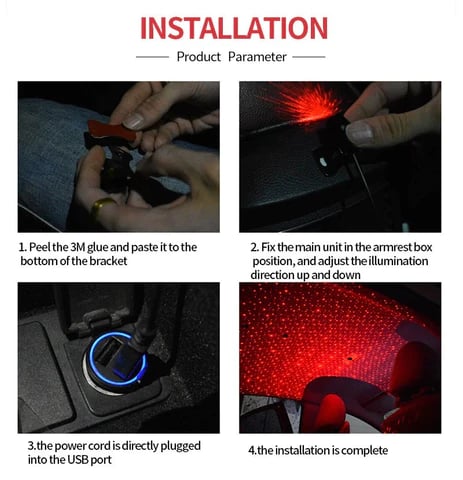 INSTALLATION

Product Parameter

1. Peel the 3M glue and paste it to the bottom of the bracket

2. Fix the main unit in the armrest box position, and adjust the illumination direction up and down

3.the power cord is directly plugged into the USB port

4.the installation is complete