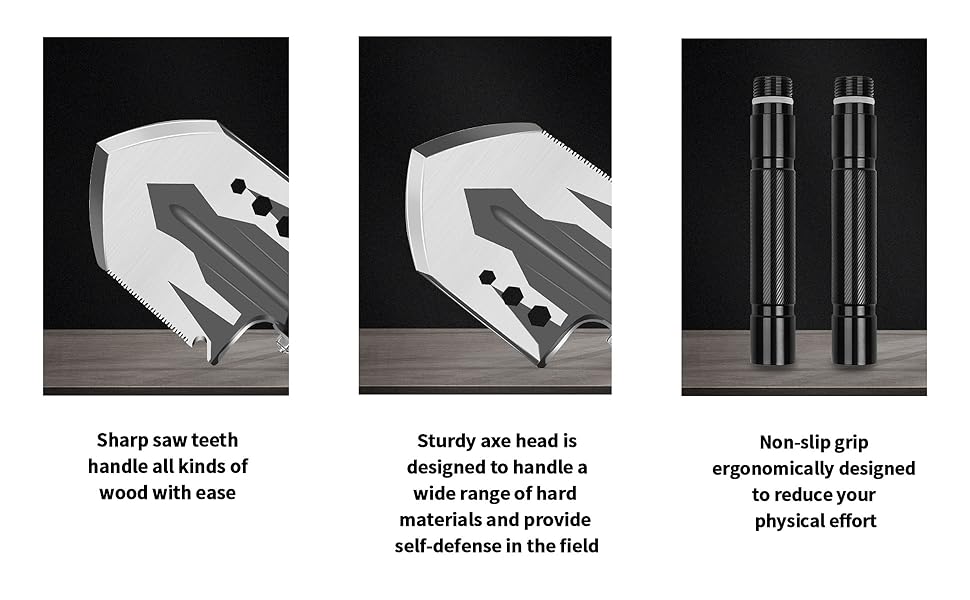 Sharp saw teeth handle all kinds of wood with ease

Sturdy axe head is designed to handle a wide range of hard materials and provide self-defense in the field

Non-slip grip ergonomically designed to reduce your physical effort